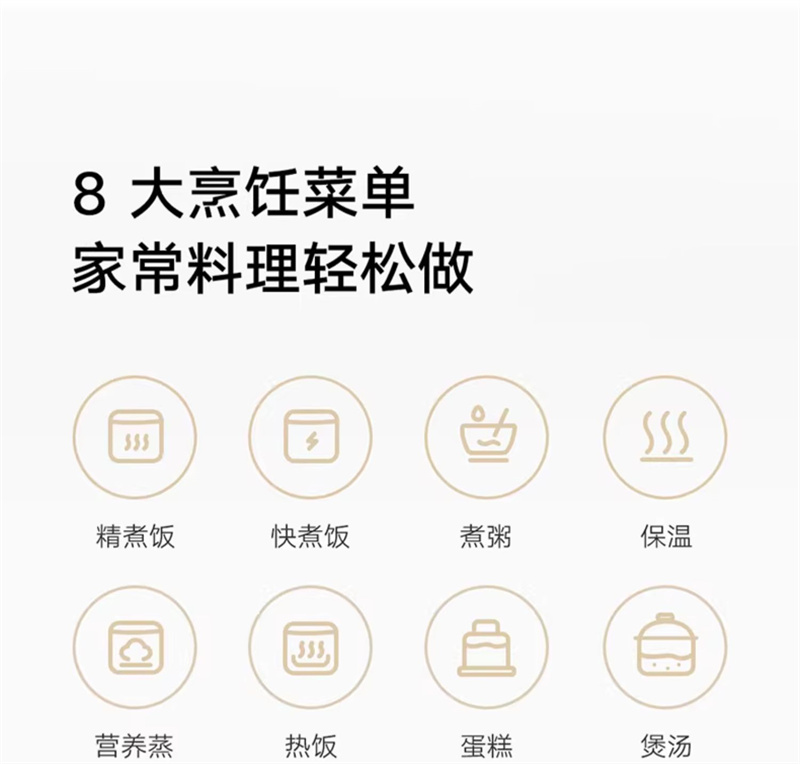 8大烹饪菜单
家常料理轻松做

精煮饭 快煮饭 煮粥 保温

营养蒸 热饭 蛋糕 煲汤