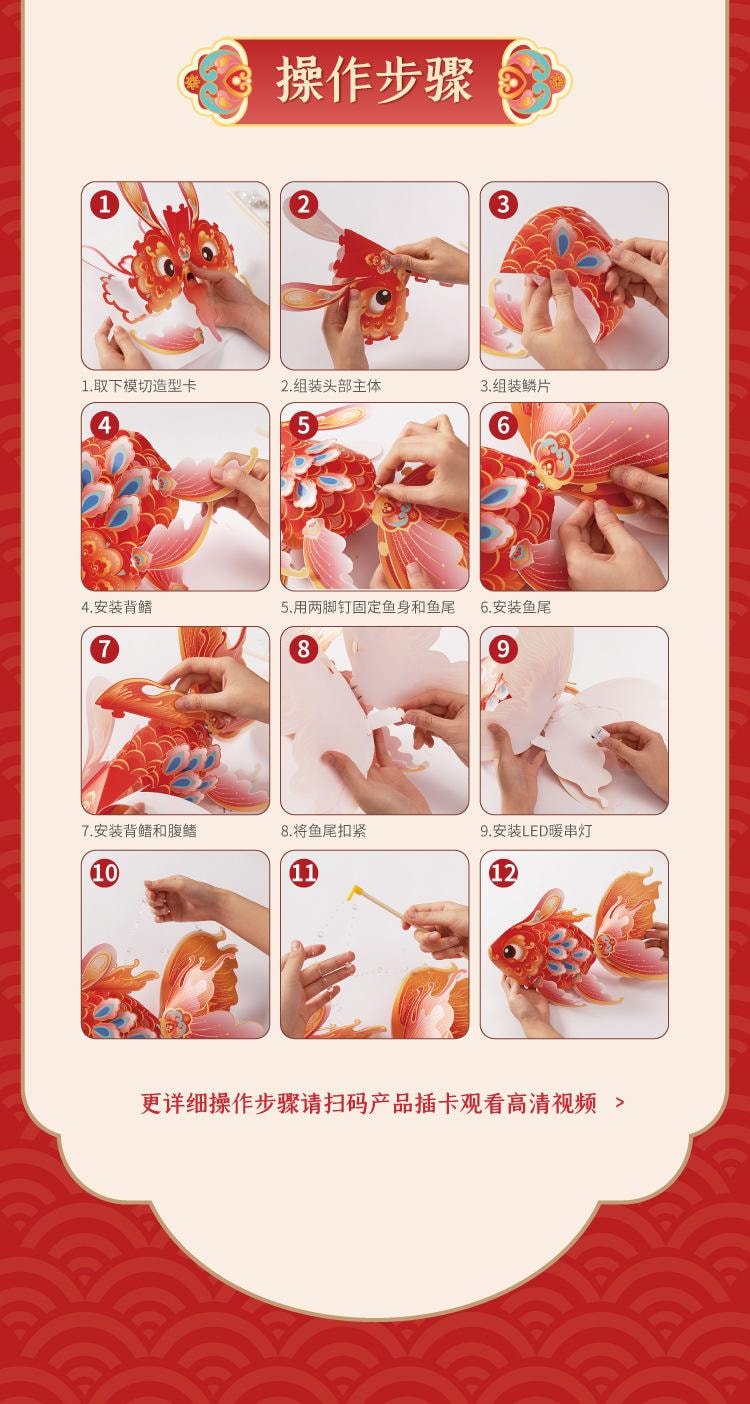 操作步骤

1
1.取下模切造型卡

2
2.组装头部主体

3
3.组装鳞片

4
4.安装背鳍

5
5.用两脚钉固定鱼身和鱼尾

6
6.安装鱼尾

7
7.安装背鳍和腹鳍

8
8.将鱼尾扣紧

9
9.安装LED暖串灯

10

11

12

更详细操作步骤请扫码产品插卡观看高清视频 >