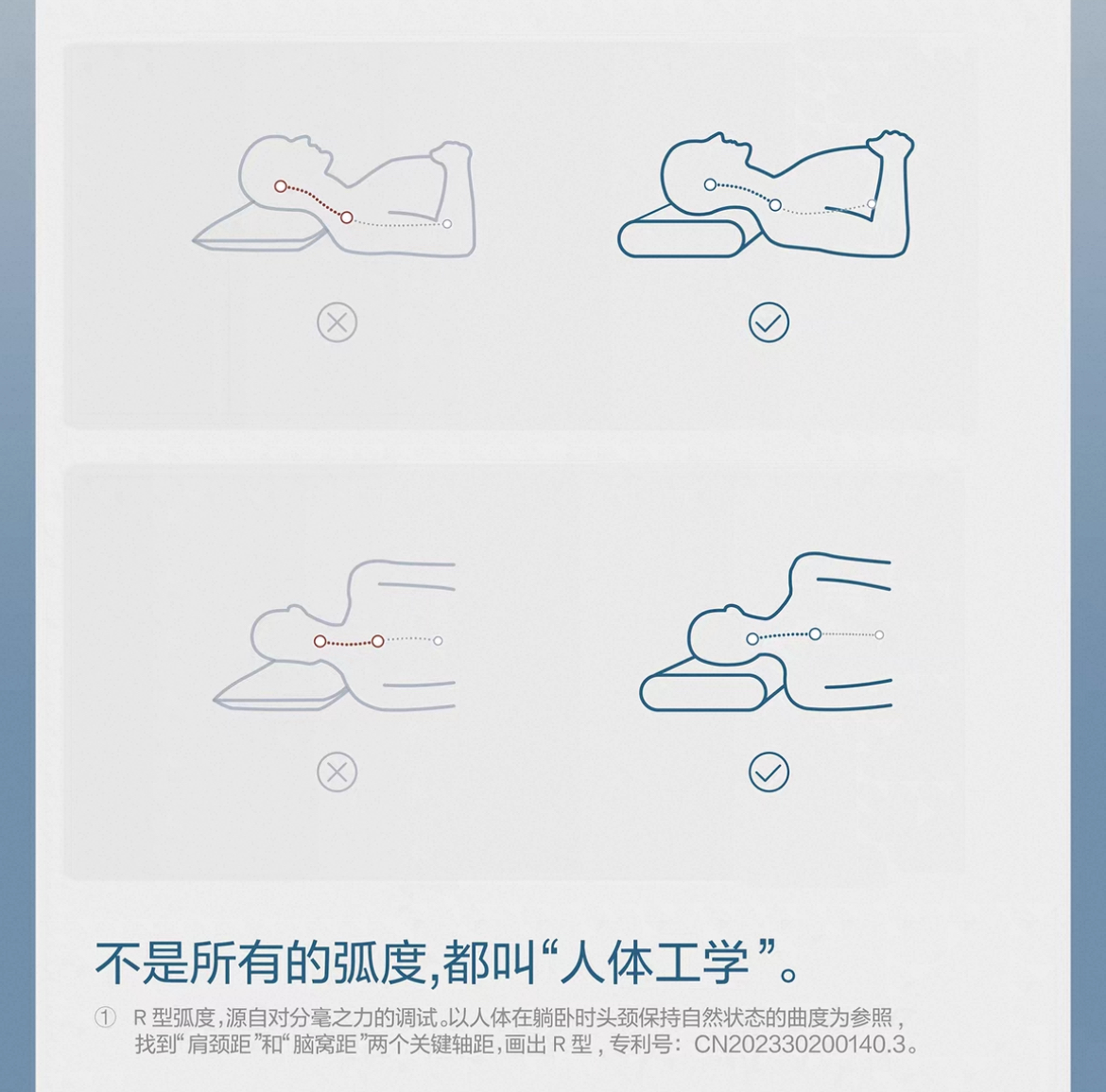 不是所有的弧度,都叫“人体工学”。

① R 型弧度,源自对分毫之力的调试。以人体在躺卧时头颈保持自然状态的曲度为参照,找到“肩颈距”和“脑窝距”两个关键轴距,画出 R 型,专利号:CN202330200140.3。