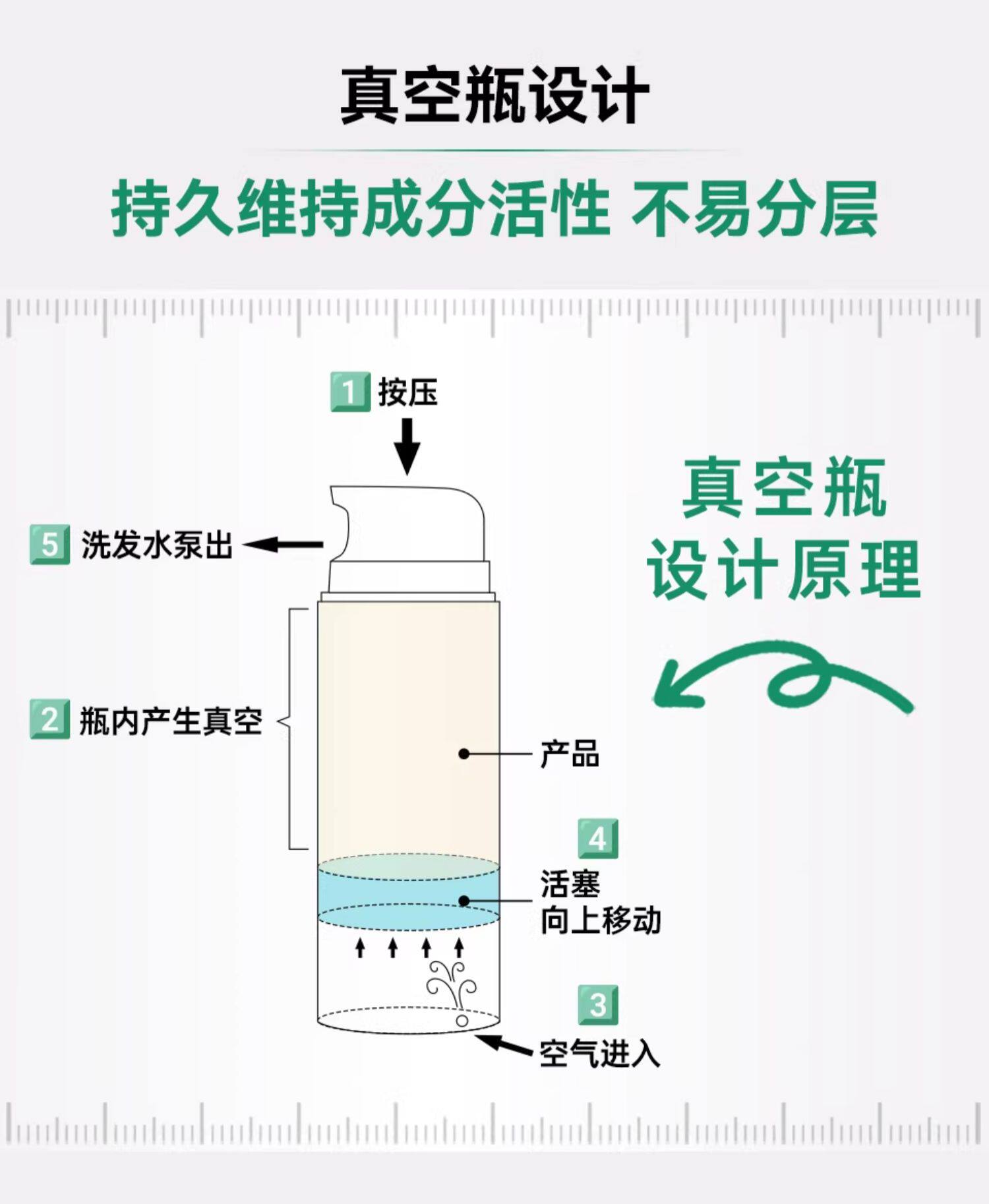 真空瓶设计

持久维持成分活性 不易分层

1 按压

5 洗发水泵出

真空瓶
设计原理

2 瓶内产生真空

产品

4

活塞
向上移动

3

空气进入