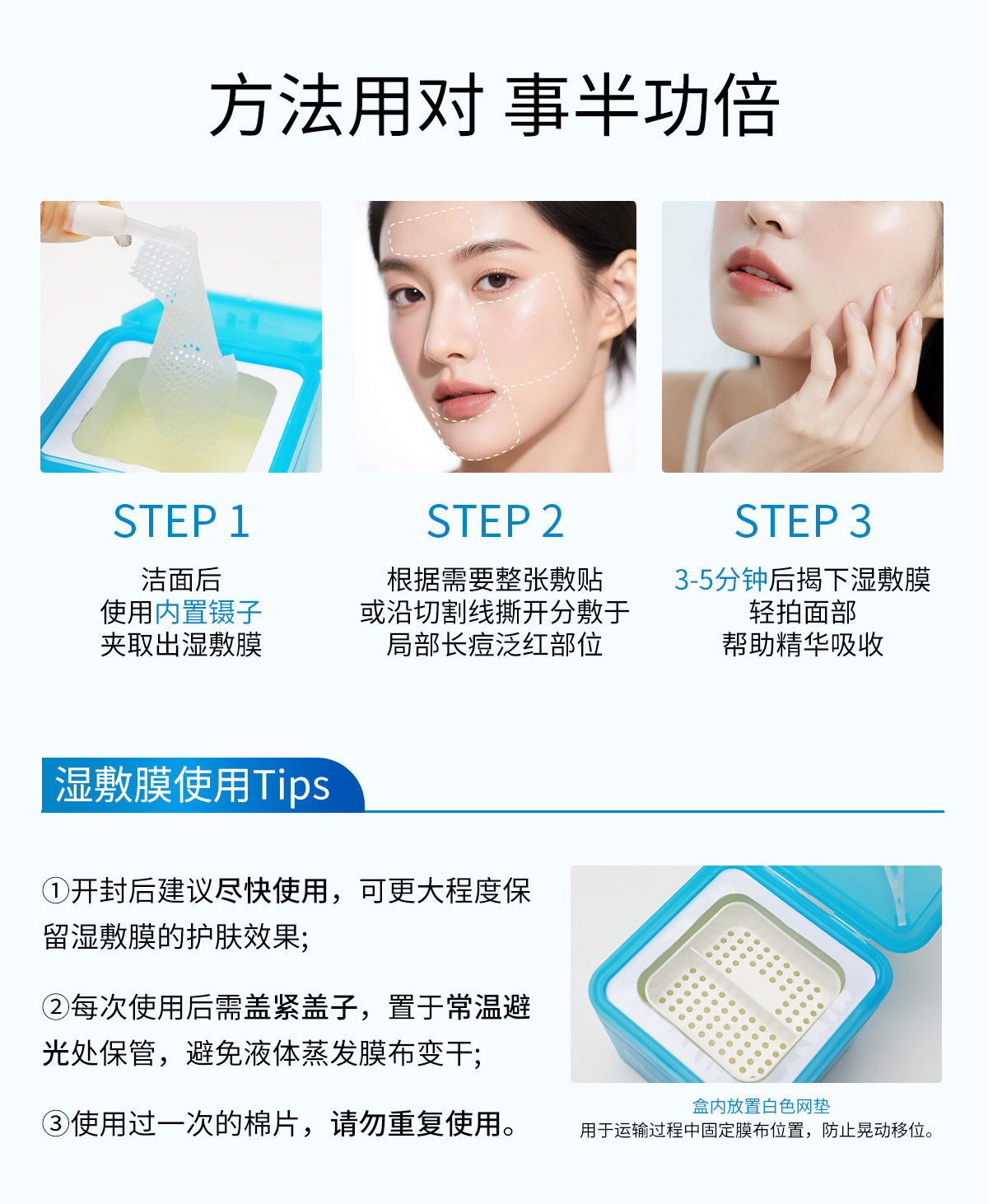 方法用对 事半功倍

STEP 1

洁面后
使用内置镊子
夹取出湿敷膜

STEP 2

根据需要整张敷贴
或沿切割线撕开分敷于
局部长痘泛红部位

STEP 3

3-5分钟后揭下湿敷膜
轻拍面部
帮助精华吸收

湿敷膜使用Tips

①开封后建议尽快使用，可更大程度保留湿敷膜的护肤效果;

②每次使用后需盖紧盖子，置于常温避光处保管，避免液体蒸发膜布变干;

③使用过一次的棉片，请勿重复使用。

盒内放置白色网垫
用于运输过程中固定膜布位置，防止晃动移位。