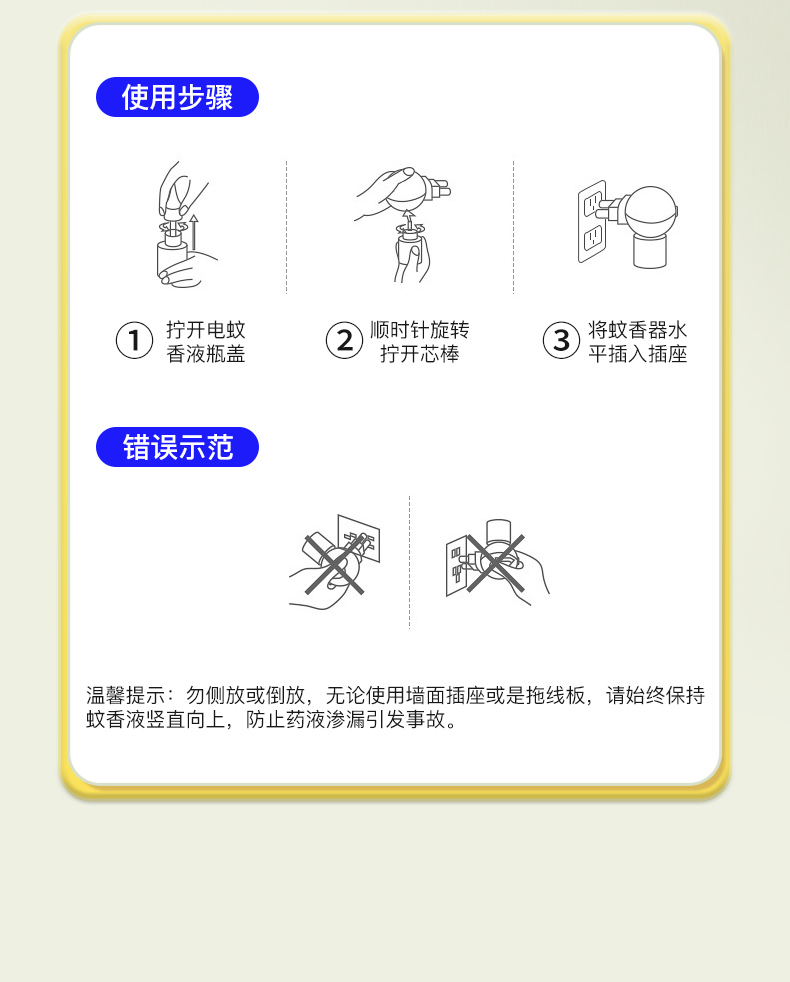 使用步骤

① 拧开电蚊香液瓶盖

② 顺时针旋转拧开芯棒

③ 将蚊香器水平插入插座

错误示范

温馨提示：勿侧放或倒放，无论使用墙面插座或是拖线板，请始终保持蚊香液竖直向上，防止药液渗漏引发事故。