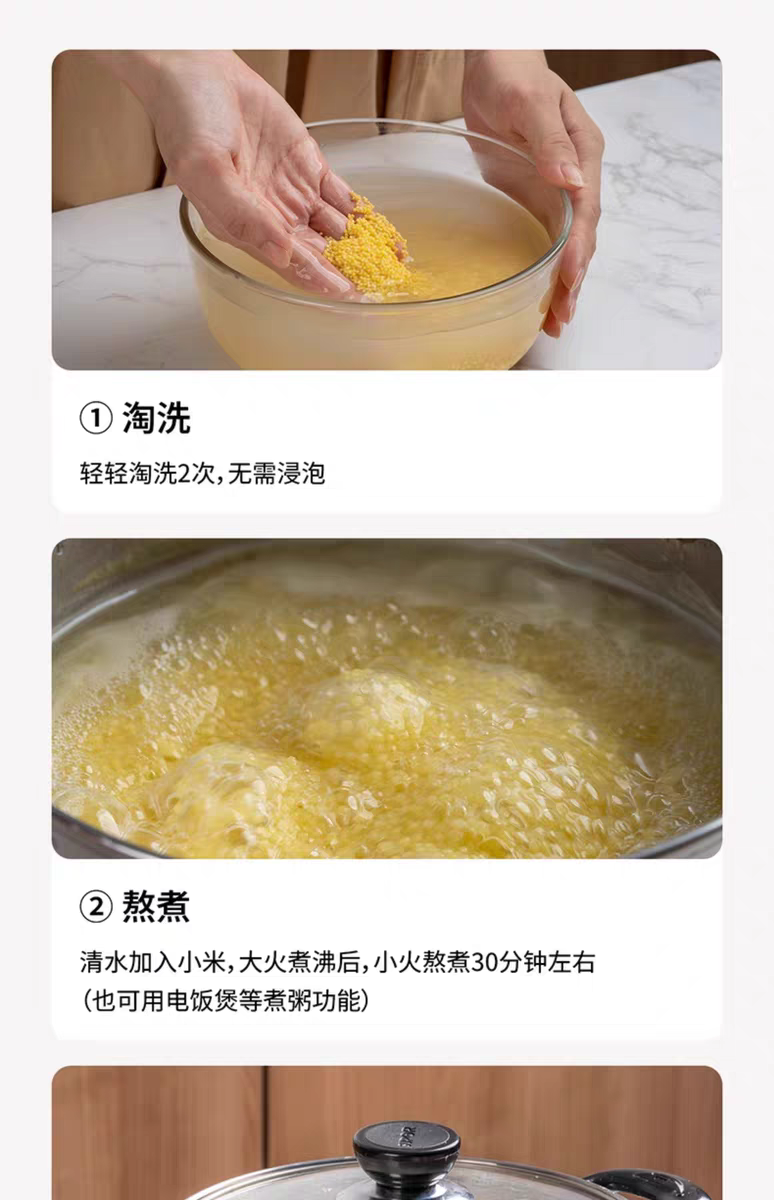 ① 淘洗

轻轻淘洗2次，无需浸泡

② 熬煮

清水加入小米，大火煮沸后，小火熬煮30分钟左右
（也可用电饭煲等煮粥功能）