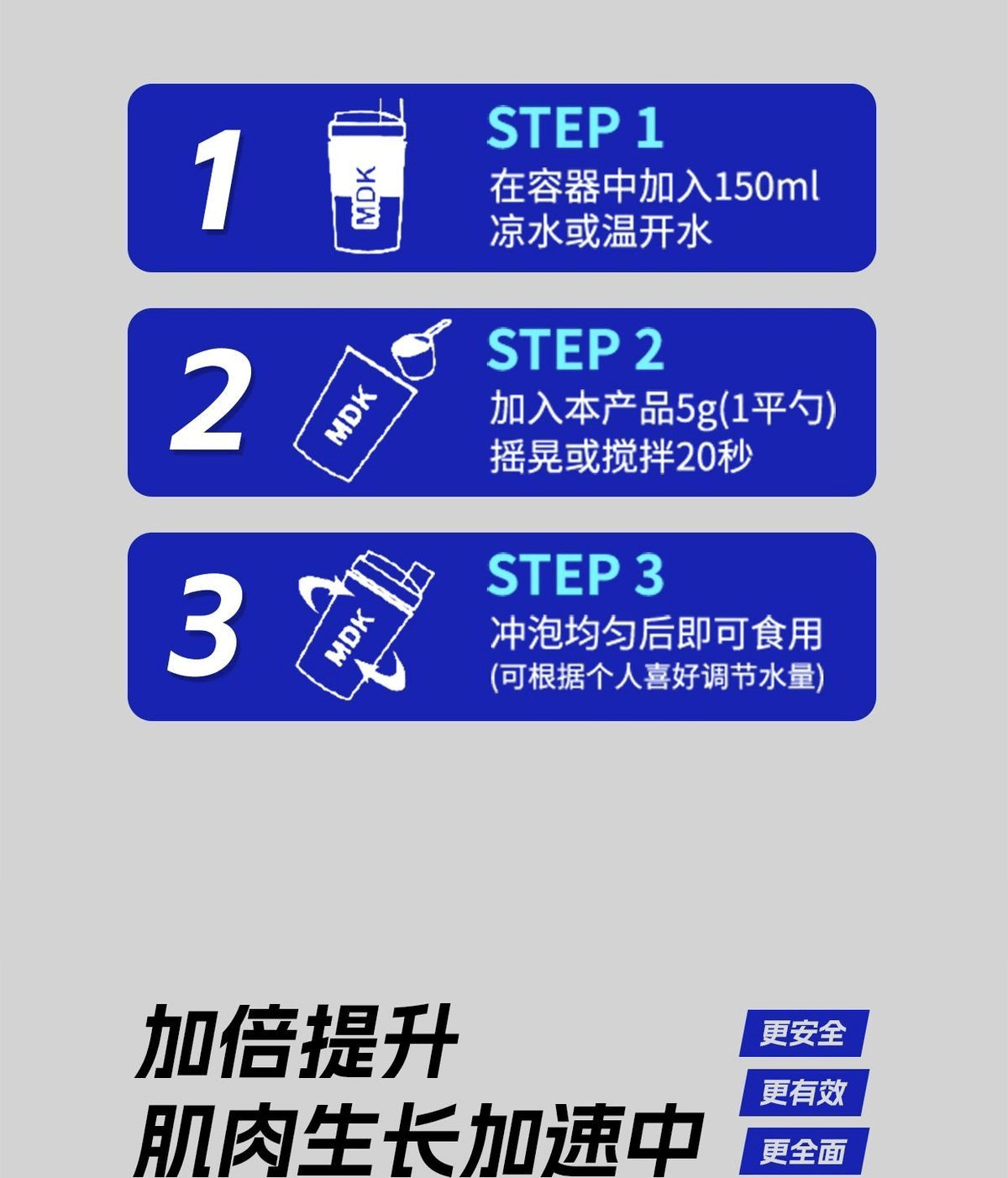 1

MDK

STEP 1
在容器中加入150ml
凉水或温开水

2

MDK

STEP 2
加入本产品5g(1平勺)
摇晃或搅拌20秒

3

MDK

STEP 3
冲泡均匀后即可食用
(可根据个人喜好调节水量)

加倍提升
肌肉生长加速中

更安全
更有效
更全面