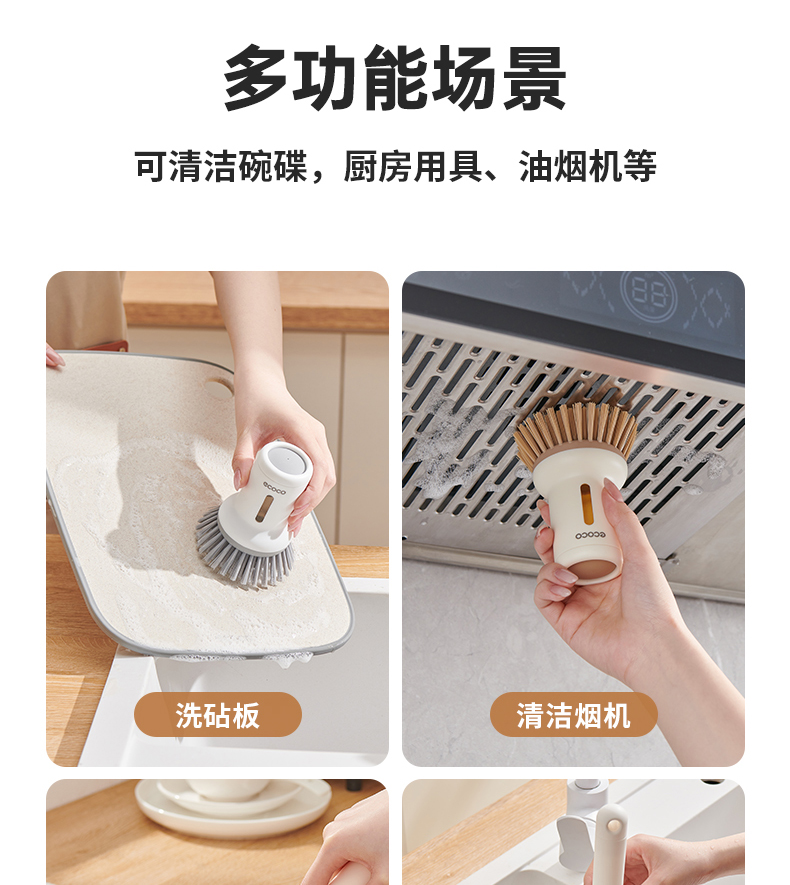 多功能场景

可清洁碗碟，厨房用具、油烟机等

ecoco

洗砧板

88

ecoco

清洁烟机