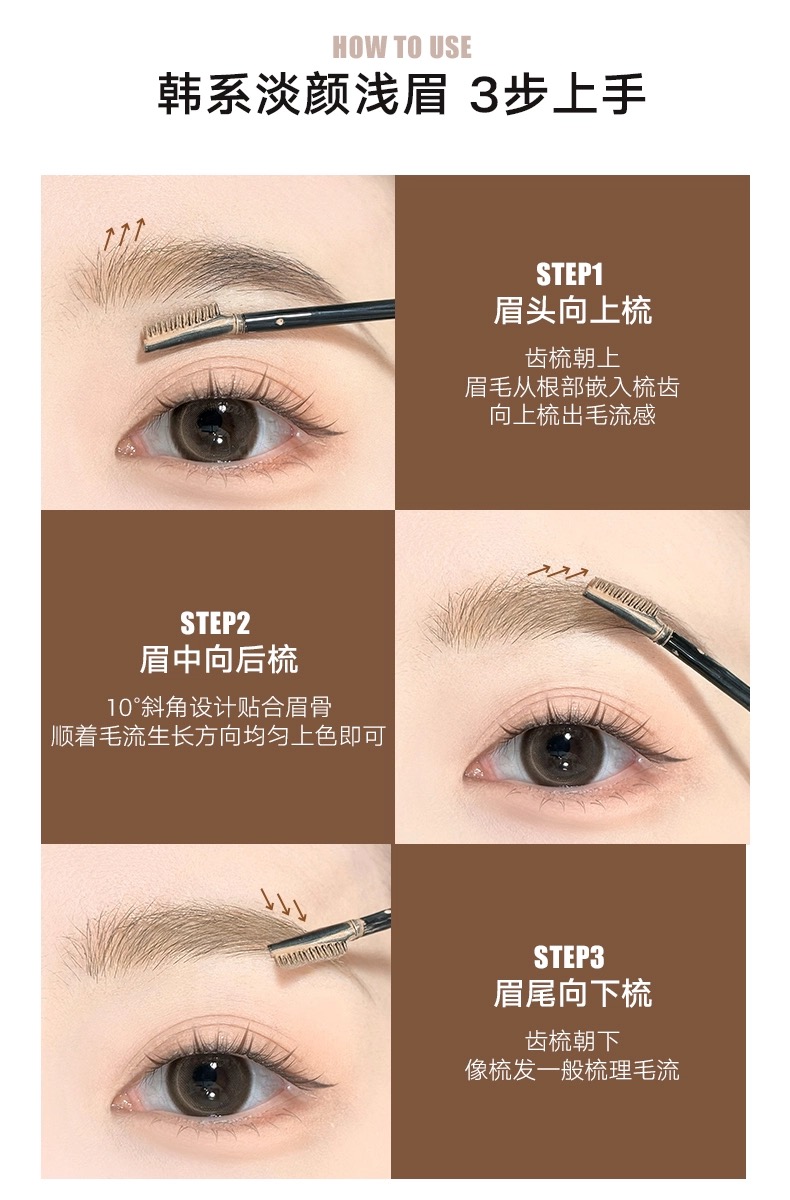 HOW TO USE
韩系淡颜浅眉 3步上手

STEP1
眉头向上梳
齿梳朝上
眉毛从根部嵌入梳齿
向上梳出毛流感

STEP2
眉中向后梳
10°斜角设计贴合眉骨
顺着毛流生长方向均匀上色即可

STEP3
眉尾向下梳
齿梳朝下
像梳发一般梳理毛流