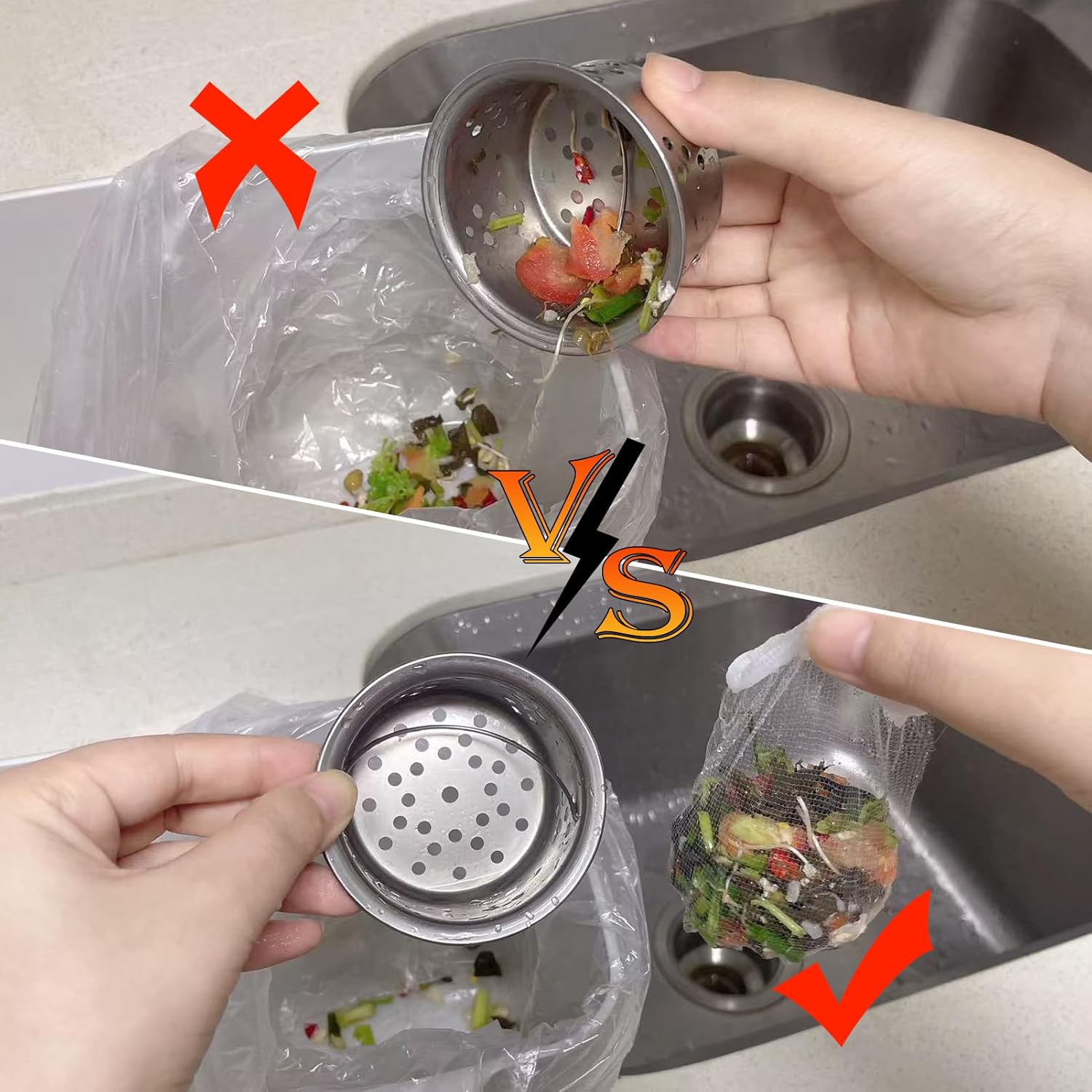 VS