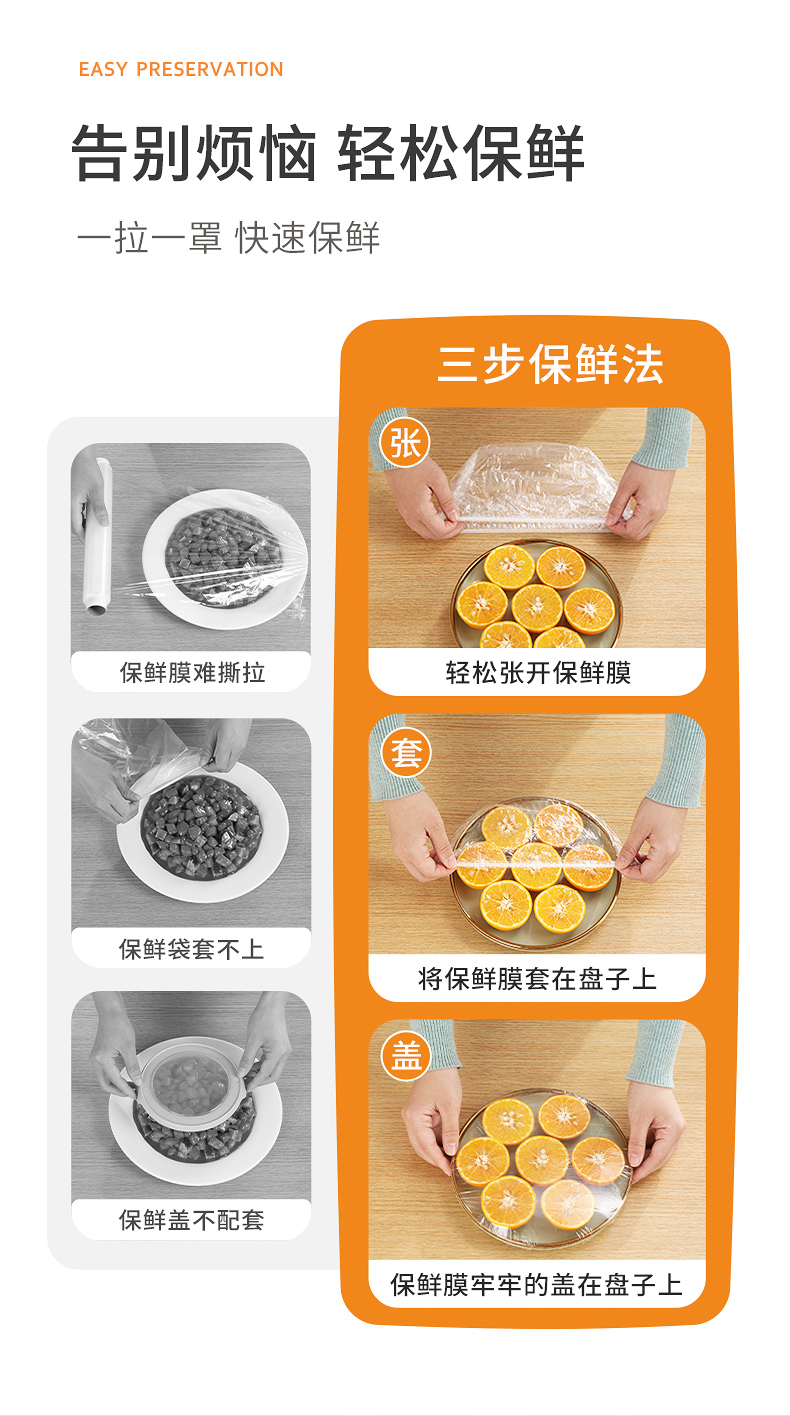 EASY PRESERVATION

告别烦恼 轻松保鲜

一拉一罩 快速保鲜

保鲜膜难撕拉

保鲜袋套不上

保鲜盖不配套

三步保鲜法

张

轻松张开保鲜膜

套

将保鲜膜套在盘子上

盖

保鲜膜牢牢的盖在盘子上