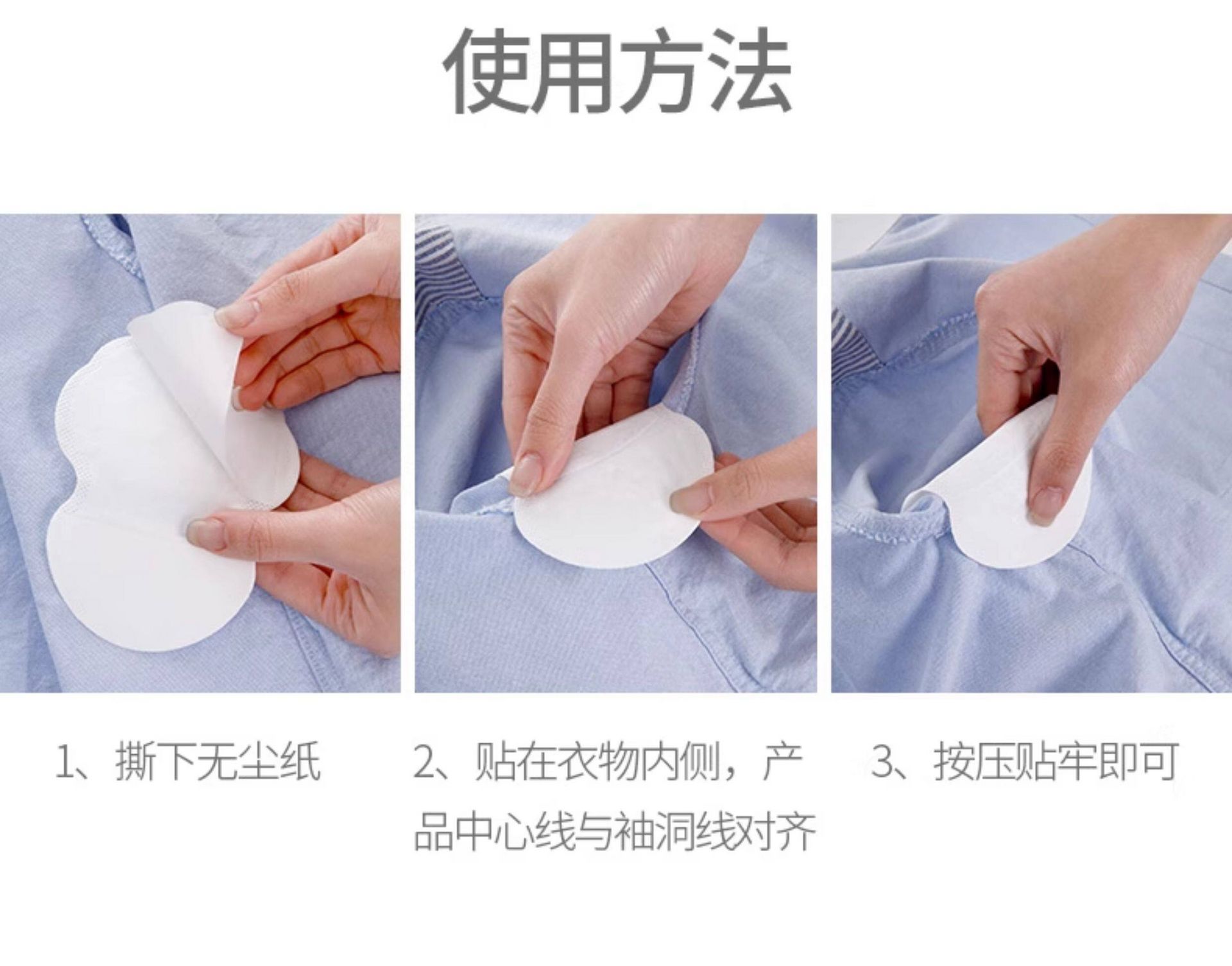 使用方法

1、撕下无尘纸

2、贴在衣物内侧，产品中心线与袖洞线对齐

3、按压贴牢即可