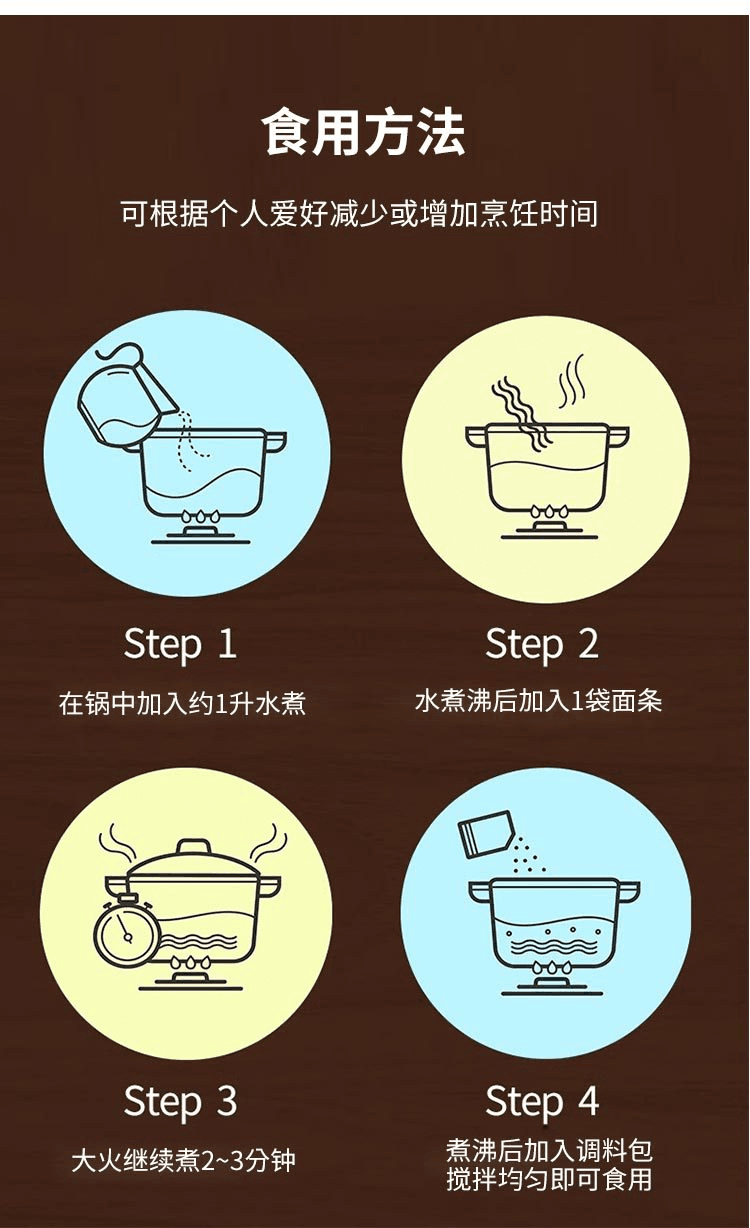 食用方法

可根据个人爱好减少或增加烹饪时间

Step 1

在锅中加入约1升水煮

Step 2

水煮沸后加入1袋面条

Step 3

大火继续煮2~3分钟

Step 4

煮沸后加入调料包
搅拌均匀即可食用