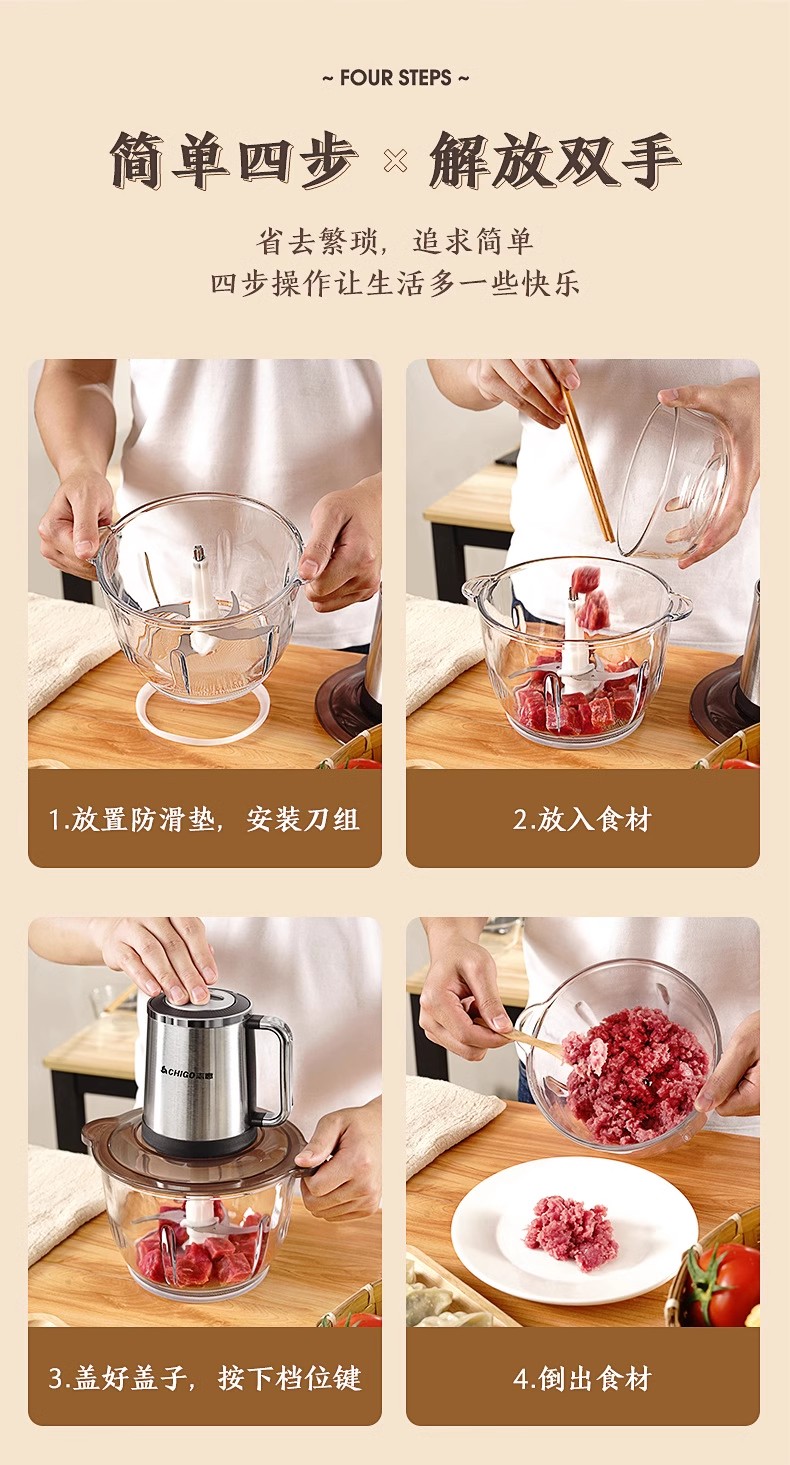 ~ FOUR STEPS ~

简单四步 × 解放双手

省去繁琐，追求简单
四步操作让生活多一些快乐

1.放置防滑垫，安装刀组

2.放入食材

CHIGO志高

3.盖好盖子，按下档位键

4.倒出食材