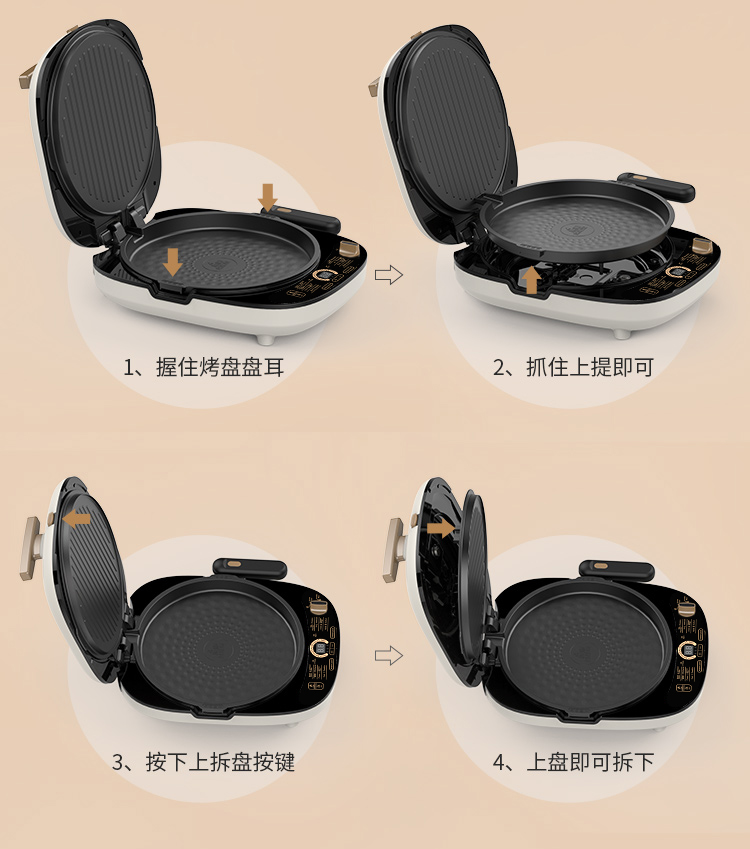 1、握住烤盘盘耳

2、抓住上提即可

3、按下上拆盘按键

4、上盘即可拆下