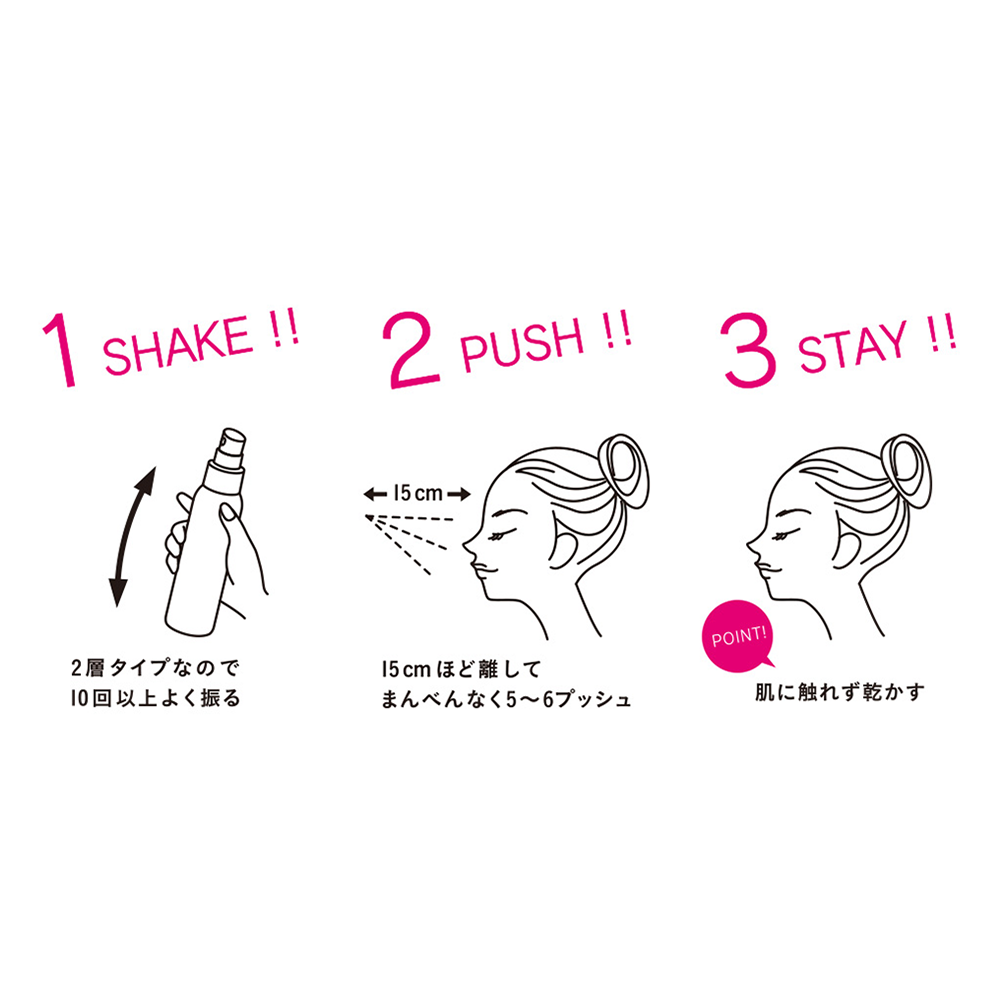 1 SHAKE !!

2層タイプなので
10回以上よく振る

2 PUSH !!

15cm

15cmほど離して
まんべんなく5〜6プッシュ

3 STAY !!

POINT!

肌に触れず乾かす