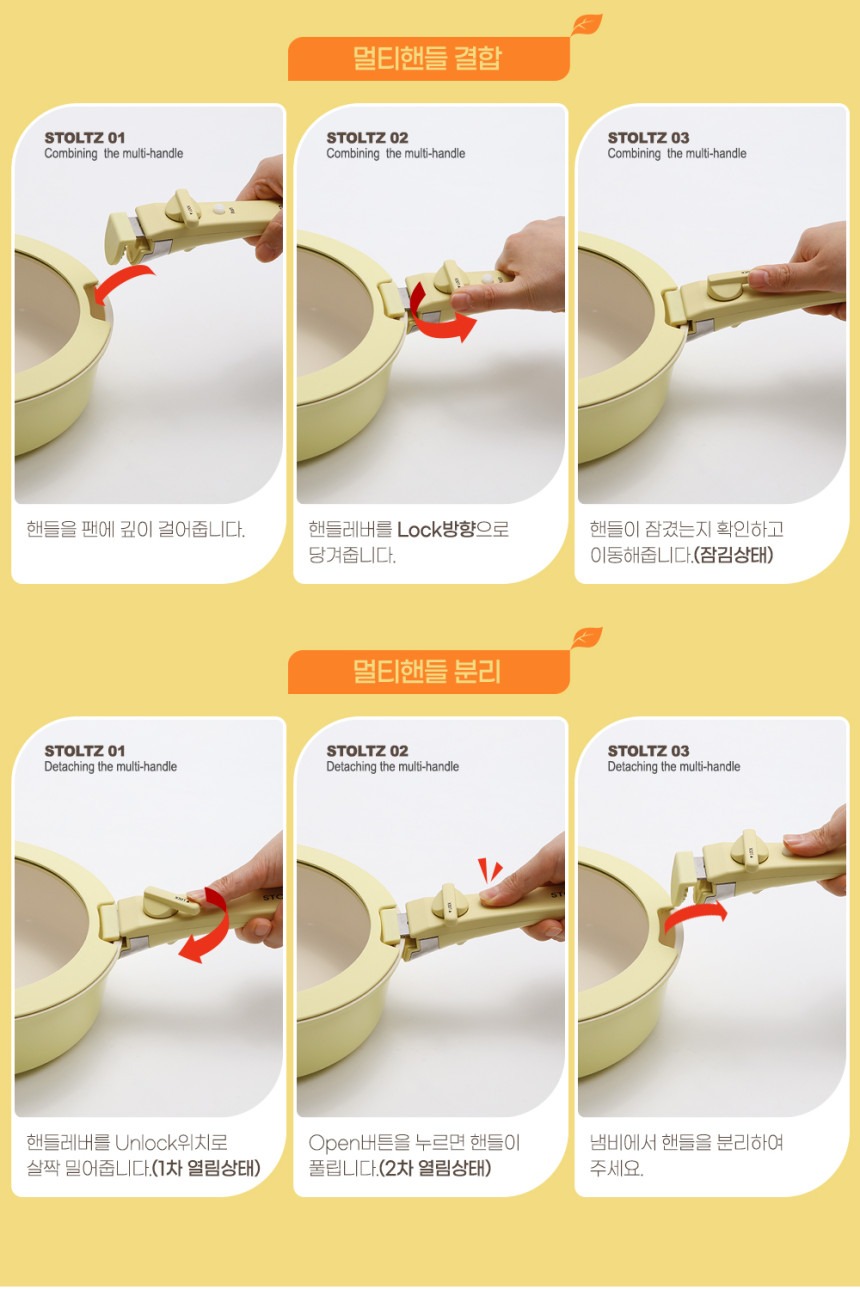 멀티핸들 결합

STOLTZ 01
Combining the multi-handle

핸들을 팬에 깊이 걸어줍니다.

STOLTZ 02
Combining the multi-handle

핸들레버를 Lock방향으로 당겨줍니다.

STOLTZ 03
Combining the multi-handle

핸들이 잠겼는지 확인하고 이동해줍니다.(잠김상태)

멀티핸들 분리

STOLTZ 01
Detaching the multi-handle

핸들레버를 Unlock위치로 살짝 밀어줍니다.(1차 열림상태)

STOLTZ 02
Detaching the multi-handle

Open버튼을 누르면 핸들이 풀립니다.(2차 열림상태)

STOLTZ 03
Detaching the multi-handle

냄비에서 핸들을 분리하여 주세요.