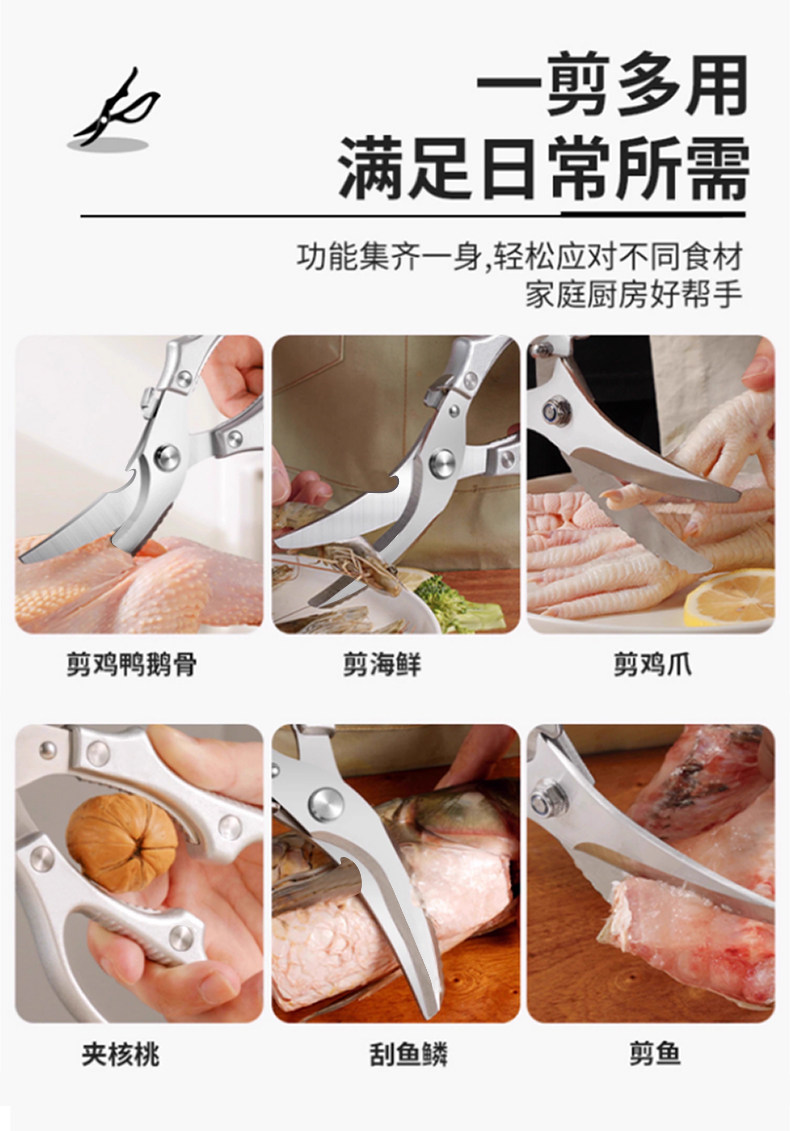 一剪多用
满足日常所需

功能集齐一身,轻松应对不同食材
家庭厨房好帮手

剪鸡鸭鹅骨

剪海鲜

剪鸡爪

夹核桃

刮鱼鳞

剪鱼