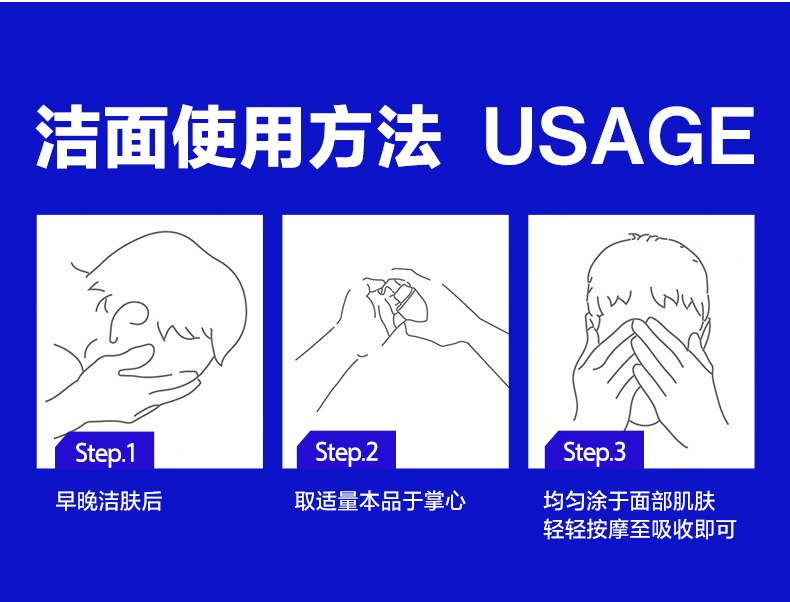 洁面使用方法 USAGE

Step.1

早晚洁肤后

Step.2

取适量本品于掌心

Step.3

均匀涂于面部肌肤
轻轻按摩至吸收即可