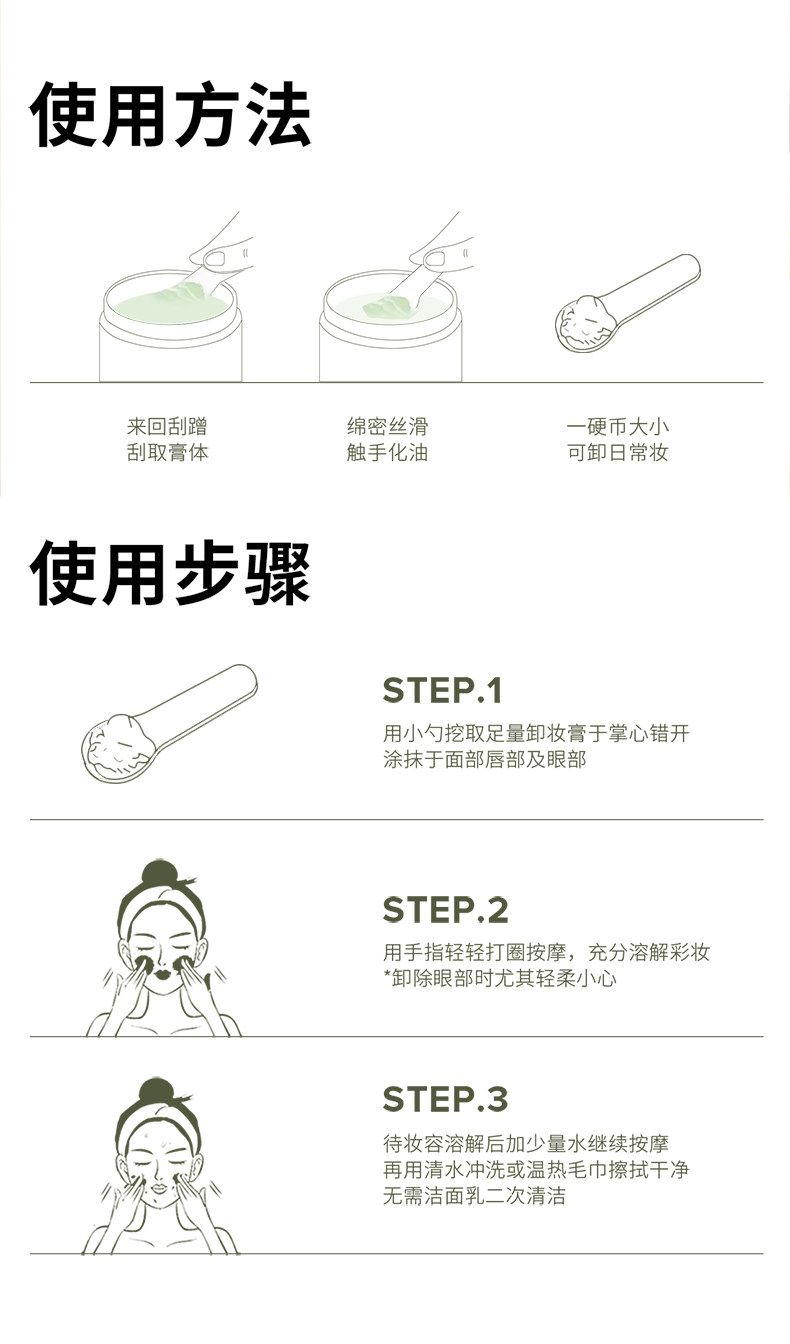 使用方法

来回刮蹭
刮取膏体

绵密丝滑
触手化油

一硬币大小
可卸日常妆

使用步骤

STEP.1
用小勺挖取足量卸妆膏于掌心错开
涂抹于面部唇部及眼部

STEP.2
用手指轻轻打圈按摩，充分溶解彩妆
*卸除眼部时尤其轻柔小心

STEP.3
待妆容溶解后加少量水继续按摩
再用清水冲洗或温热毛巾擦拭干净
无需洁面乳二次清洁