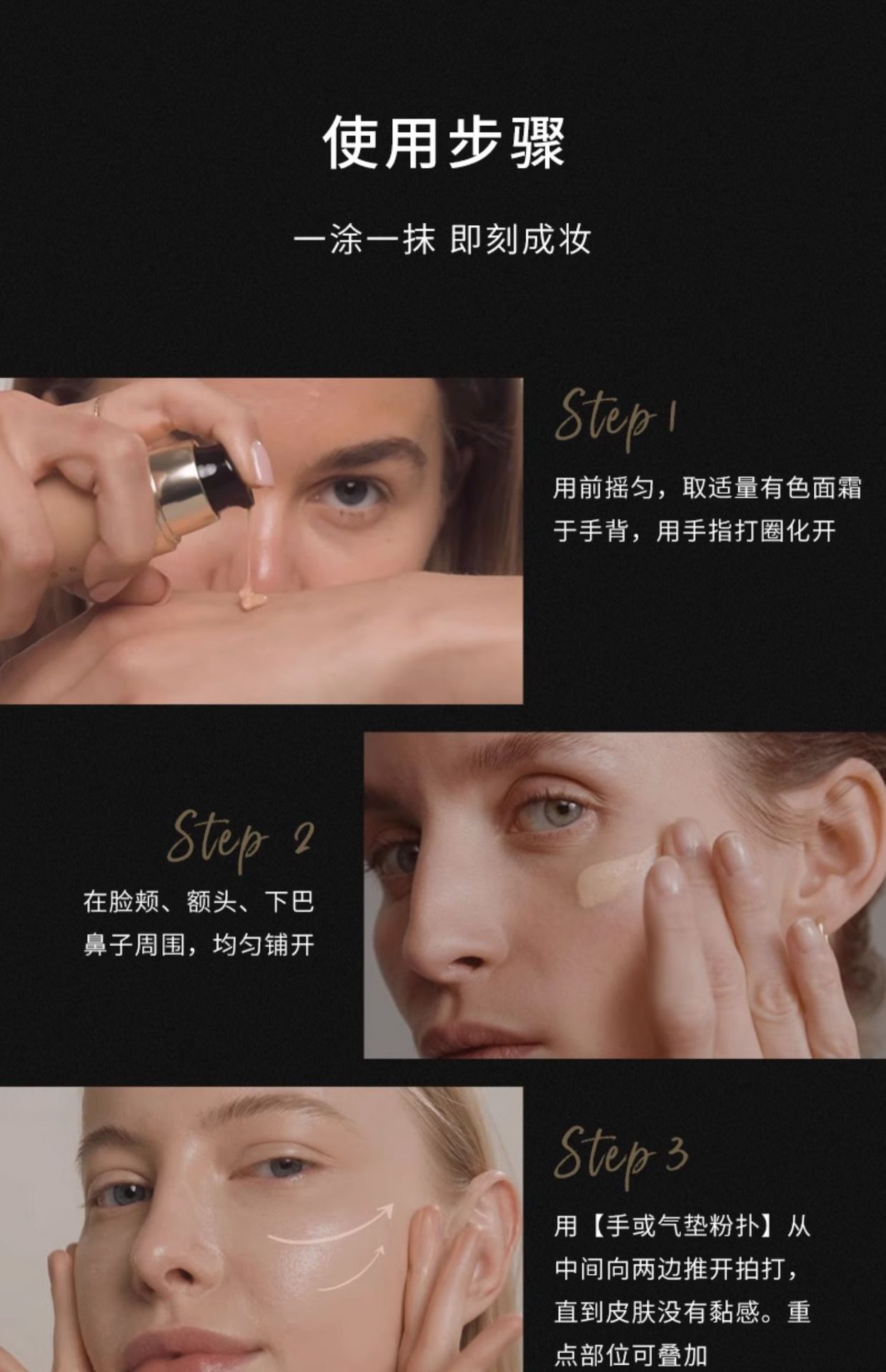 使用步骤

一涂一抹 即刻成妆

Step 1

用前摇匀，取适量有色面霜于手背，用手指打圈化开

Step 2

在脸颊、额头、下巴鼻子周围，均匀铺开

Step 3

用【手或气垫粉扑】从中间向两边推开拍打，直到皮肤没有黏感。重点部位可叠加