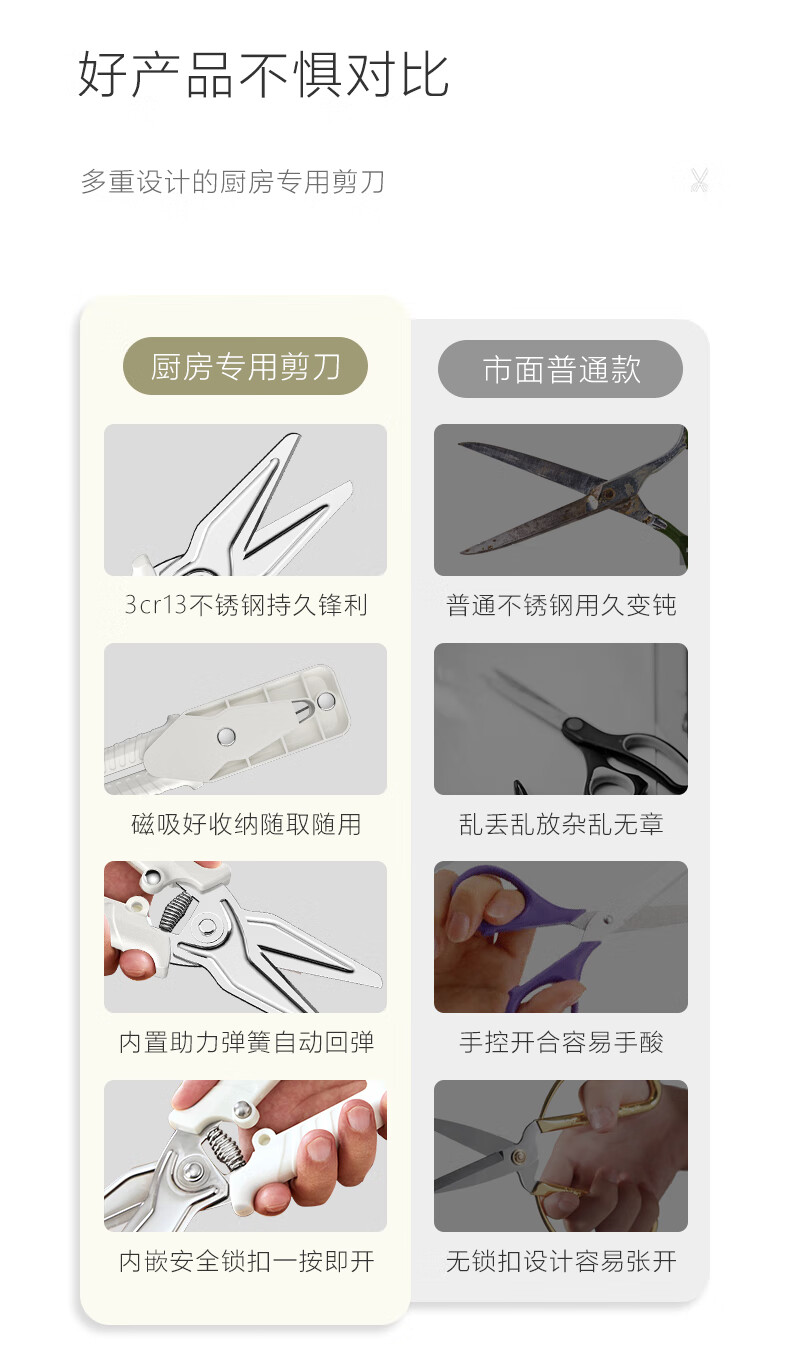 好产品不惧对比

多重设计的厨房专用剪刀

厨房专用剪刀

3cr13不锈钢持久锋利

磁吸好收纳随取随用

内置助力弹簧自动回弹

内嵌安全锁扣一按即开

市面普通款

普通不锈钢用久变钝

乱丢乱放杂乱无章

手控开合容易手酸

无锁扣设计容易张开