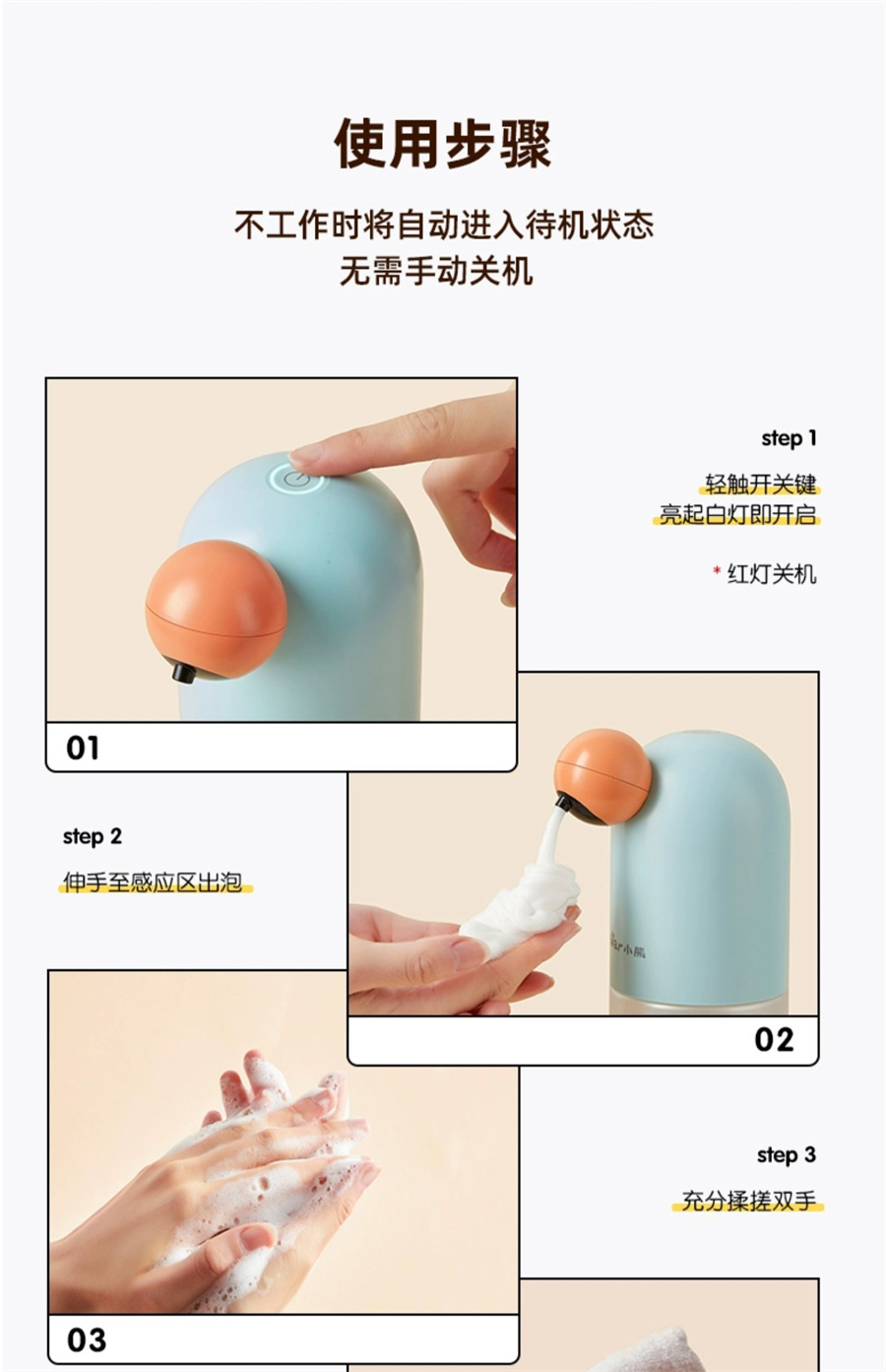 使用步骤

不工作时将自动进入待机状态
无需手动关机

step 1

轻触开关键
亮起白灯即开启

* 红灯关机

01

step 2

伸手至感应区出泡

小熊

02

step 3

充分揉搓双手

03