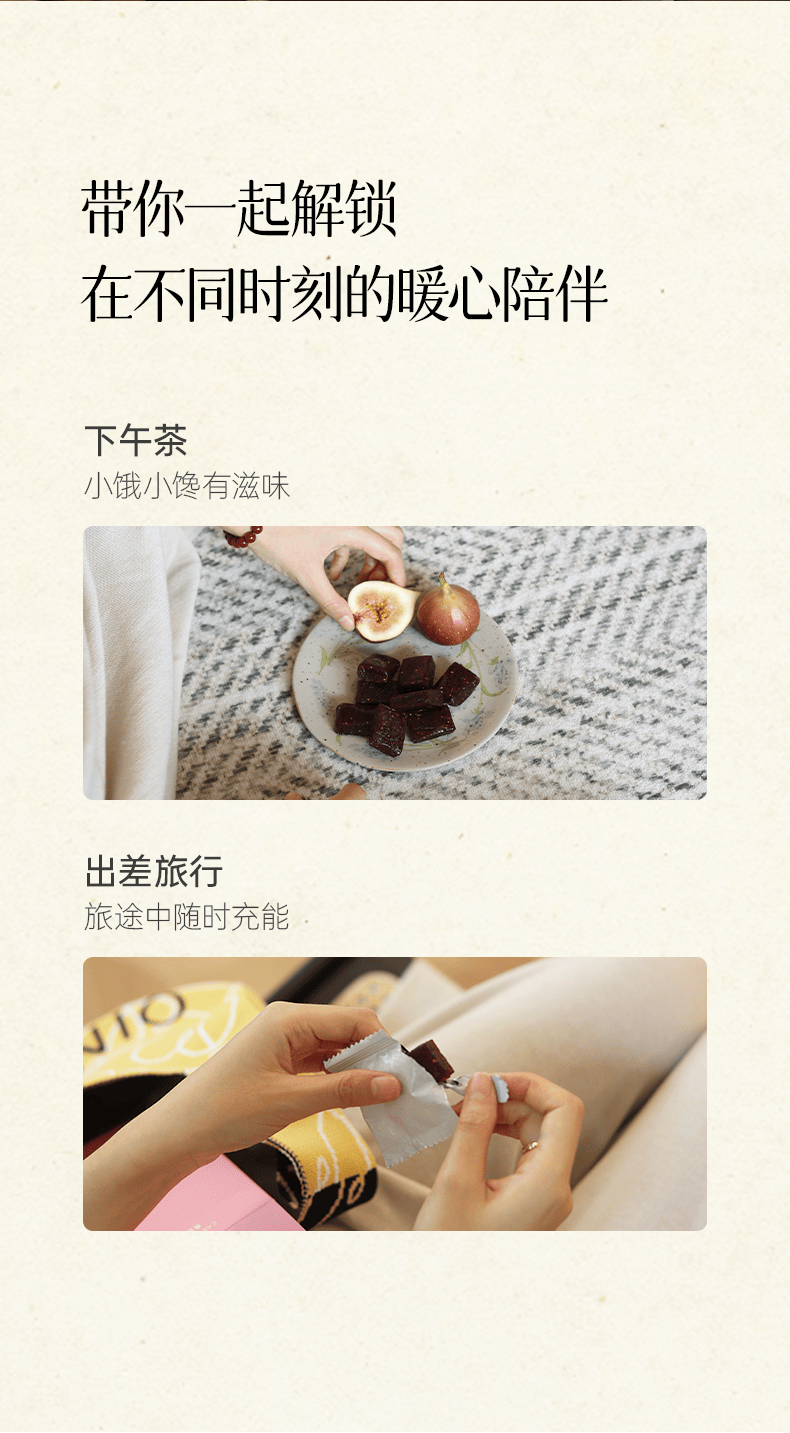 带你一起解锁
在不同时刻的暖心陪伴

下午茶
小饿小馋有滋味

出差旅行
旅途中随时充能