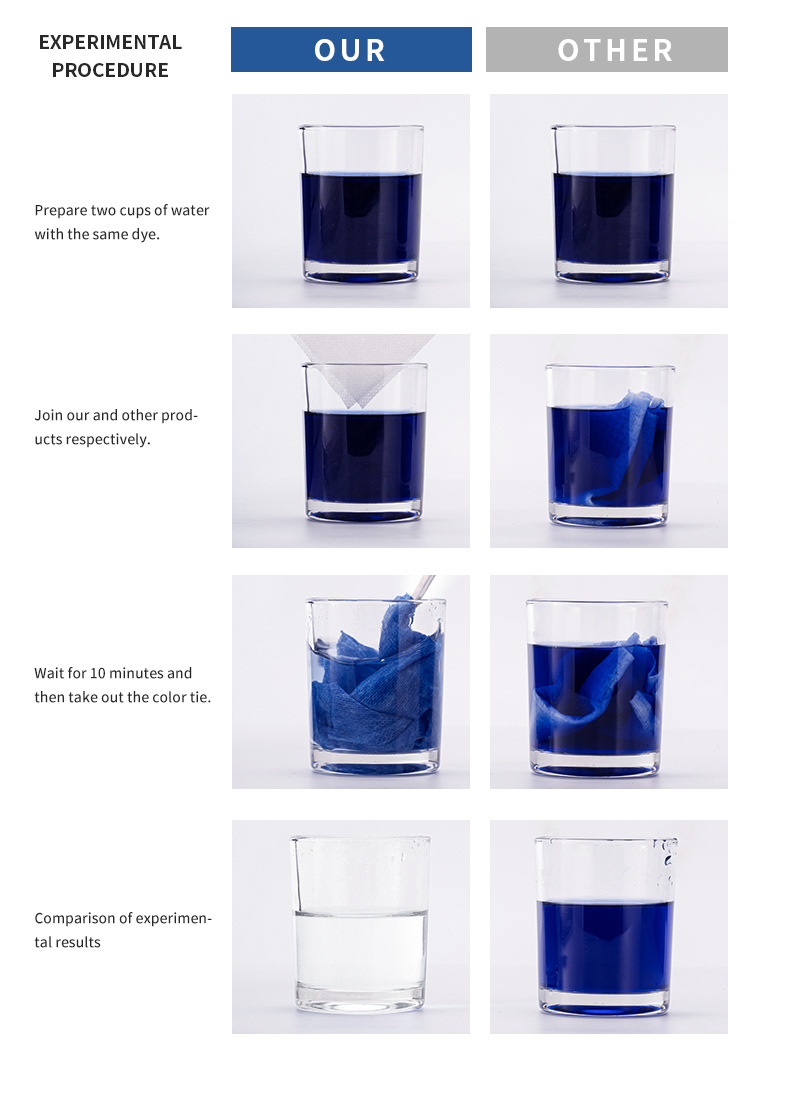 EXPERIMENTAL PROCEDURE

OUR

OTHER

Prepare two cups of water with the same dye.

Join our and other products respectively.

Wait for 10 minutes and then take out the color tie.

Comparison of experimental results