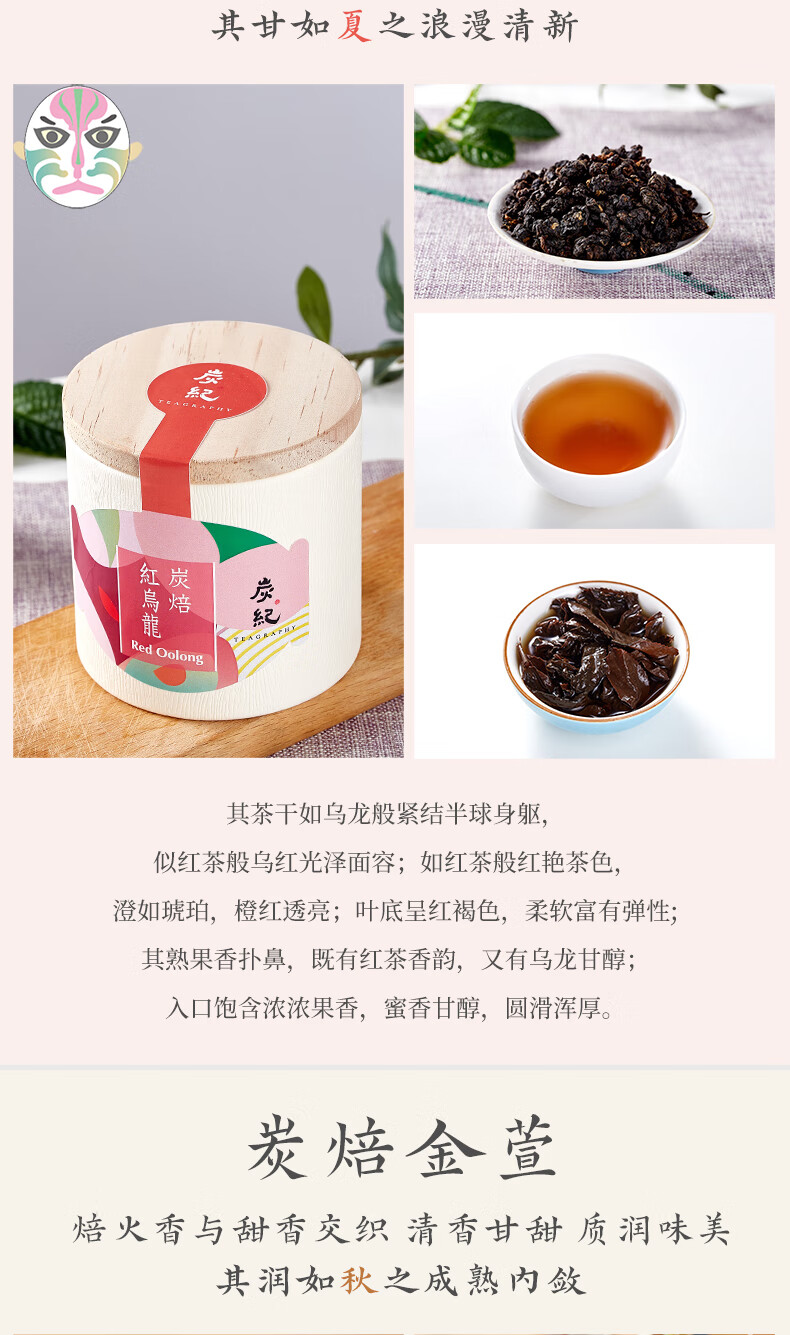 其甘如夏之浪漫清新

炭紀
TEAGRAPHY

炭焙
紅烏龍
Red Oolong

炭紀
TEAGRAPHY

其茶干如乌龙般紧结半球身躯,
似红茶般乌红光泽面容；如红茶般红艳茶色,
澄如琥珀，橙红透亮；叶底呈红褐色，柔软富有弹性;
其熟果香扑鼻，既有红茶香韵，又有乌龙甘醇；
入口饱含浓浓果香，蜜香甘醇，圆滑浑厚。

炭焙金萱
焙火香与甜香交织 清香甘甜 质润味美
其润如秋之成熟内敛