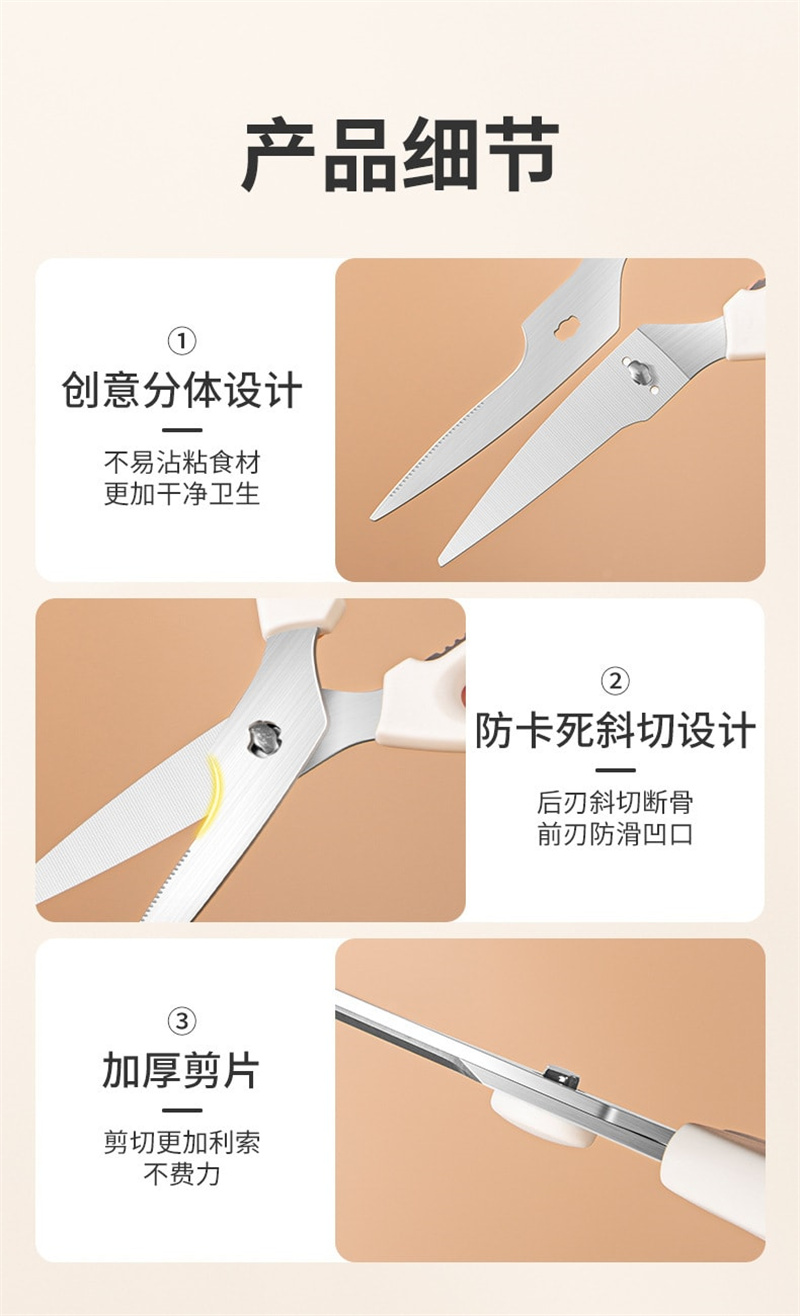 产品细节

①
创意分体设计
不易沾粘食材
更加干净卫生

②
防卡死斜切设计
后刃斜切断骨
前刃防滑凹口

③
加厚剪片
剪切更加利索
不费力