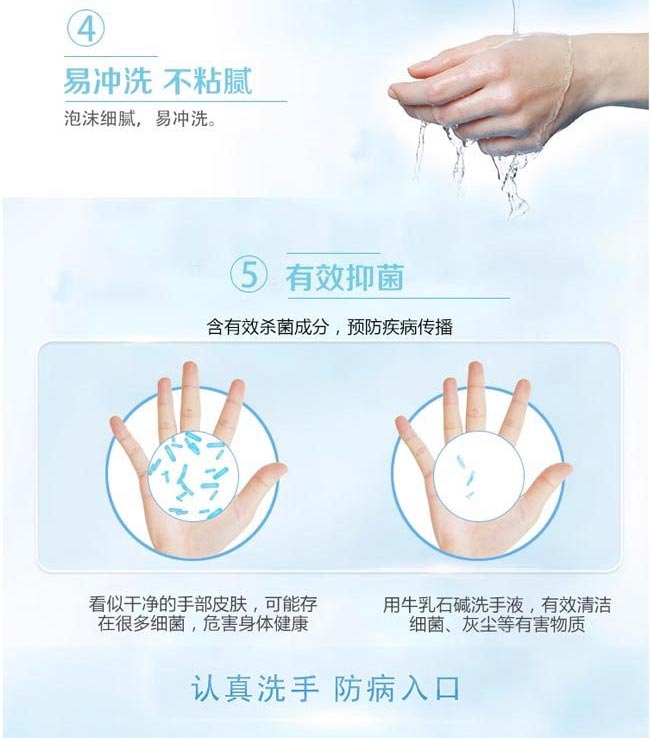 ④
易冲洗 不粘腻
泡沫细腻，易冲洗。

⑤ 有效抑菌
含有效杀菌成分，预防疾病传播

看似干净的手部皮肤，可能存在很多细菌，危害身体健康

用牛乳石碱洗手液，有效清洁细菌、灰尘等有害物质

认真洗手 防病入口