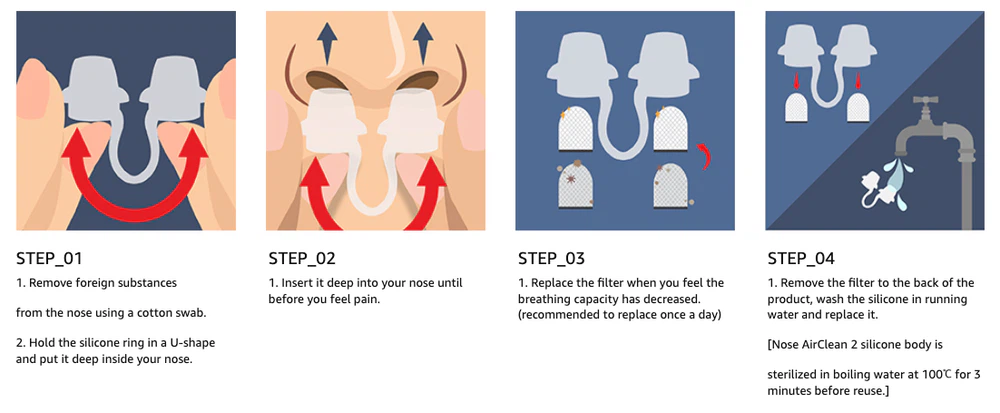 STEP_01

1. Remove foreign substances

from the nose using a cotton swab.

2. Hold the silicone ring in a U-shape and put it deep inside your nose.

STEP_02

1. Insert it deep into your nose until before you feel pain.

STEP_03

1. Replace the filter when you feel the breathing capacity has decreased. (recommended to replace once a day)

STEP_04

1. Remove the filter to the back of the product, wash the silicone in running water and replace it.

[Nose AirClean 2 silicone body is

sterilized in boiling water at 100℃ for 3 minutes before reuse.]