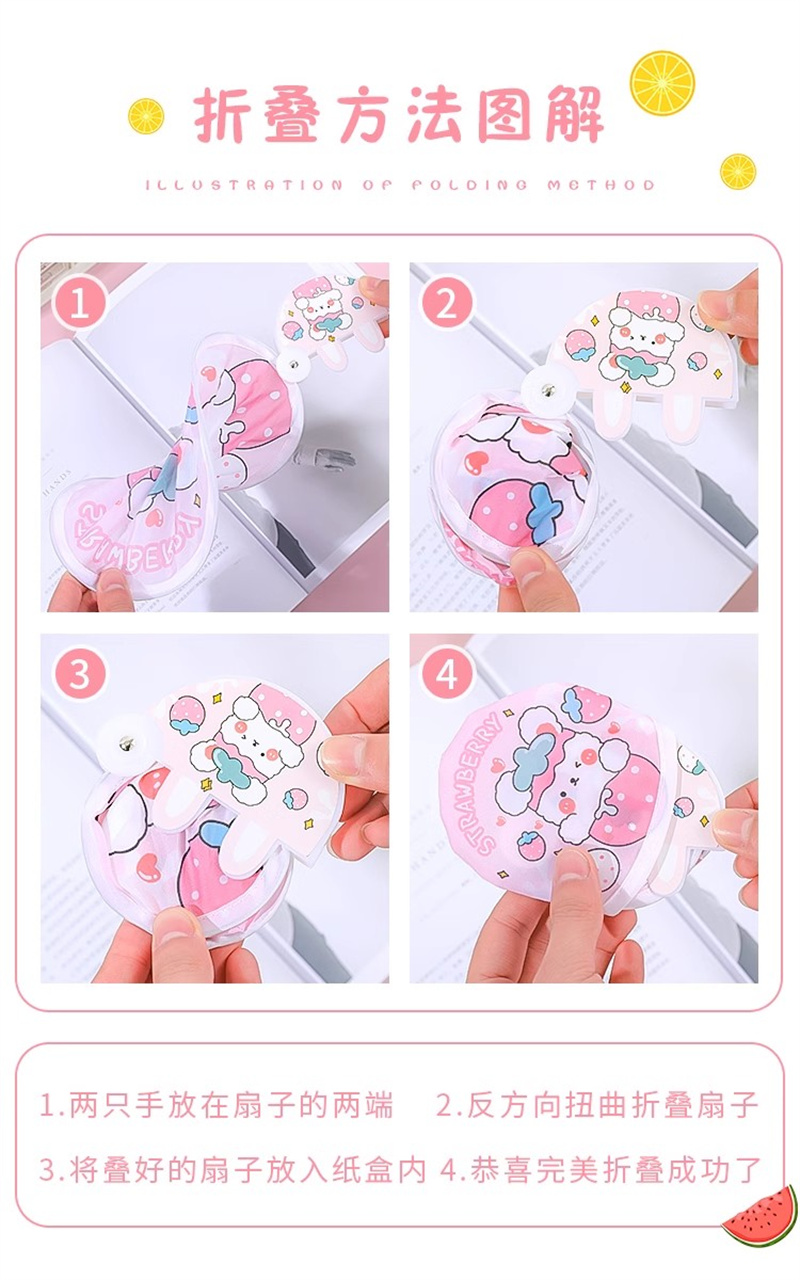 折叠方法图解

ILLUSTRATION OF FOLDING METHOD

1

STRAWBERRY

2

3

4

STRAWBERRY

1.两只手放在扇子的两端　2.反方向扭曲折叠扇子

3.将叠好的扇子放入纸盒内　4.恭喜完美折叠成功了