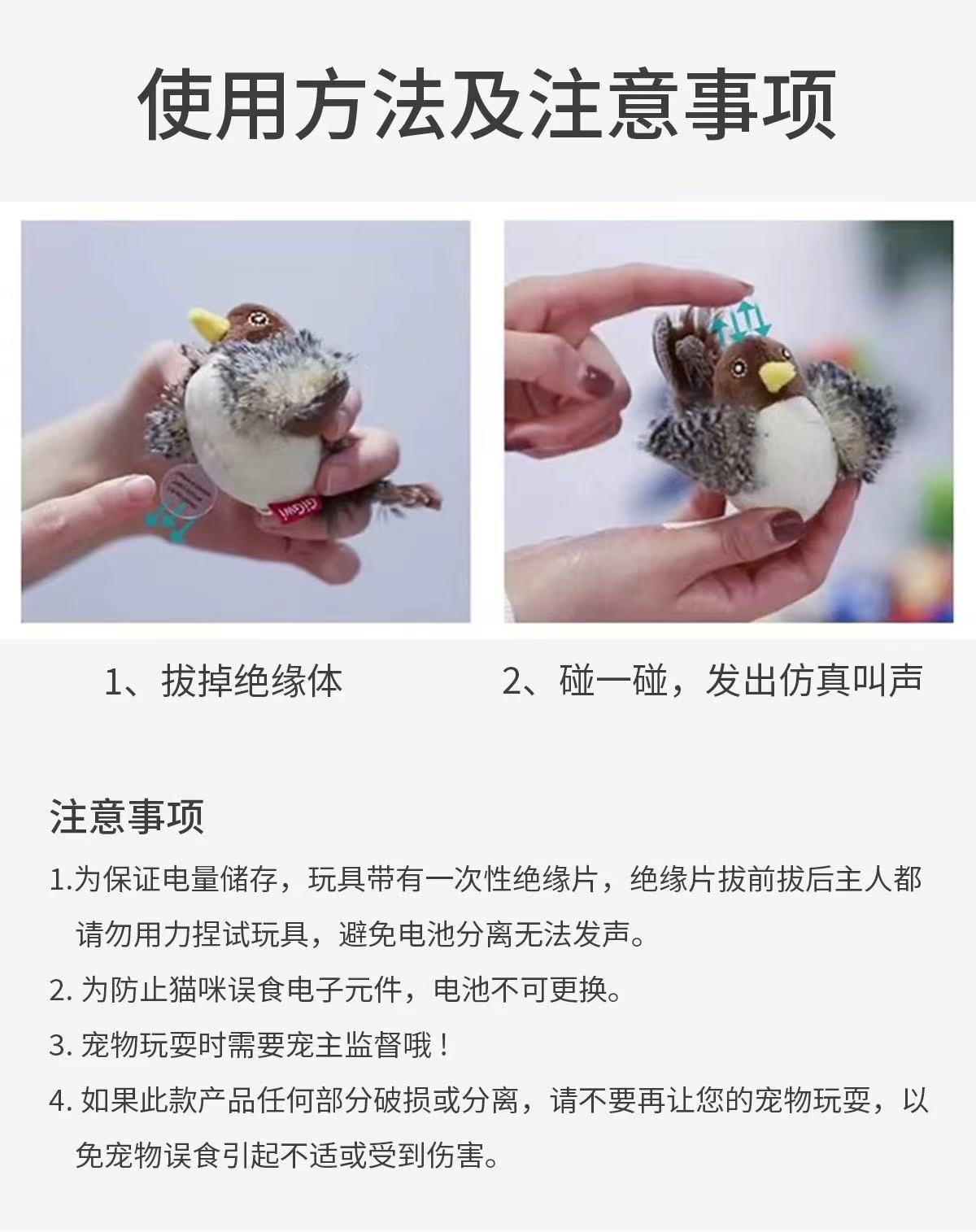 使用方法及注意事项

GiGwi

1、拔掉绝缘体

2、碰一碰，发出仿真叫声

注意事项

1.为保证电量储存，玩具带有一次性绝缘片，绝缘片拔前拔后主人都请勿用力捏试玩具，避免电池分离无法发声。

2. 为防止猫咪误食电子元件，电池不可更换。

3. 宠物玩耍时需要宠主监督哦！

4. 如果此款产品任何部分破损或分离，请不要再让您的宠物玩耍，以免宠物误食引起不适或受到伤害。