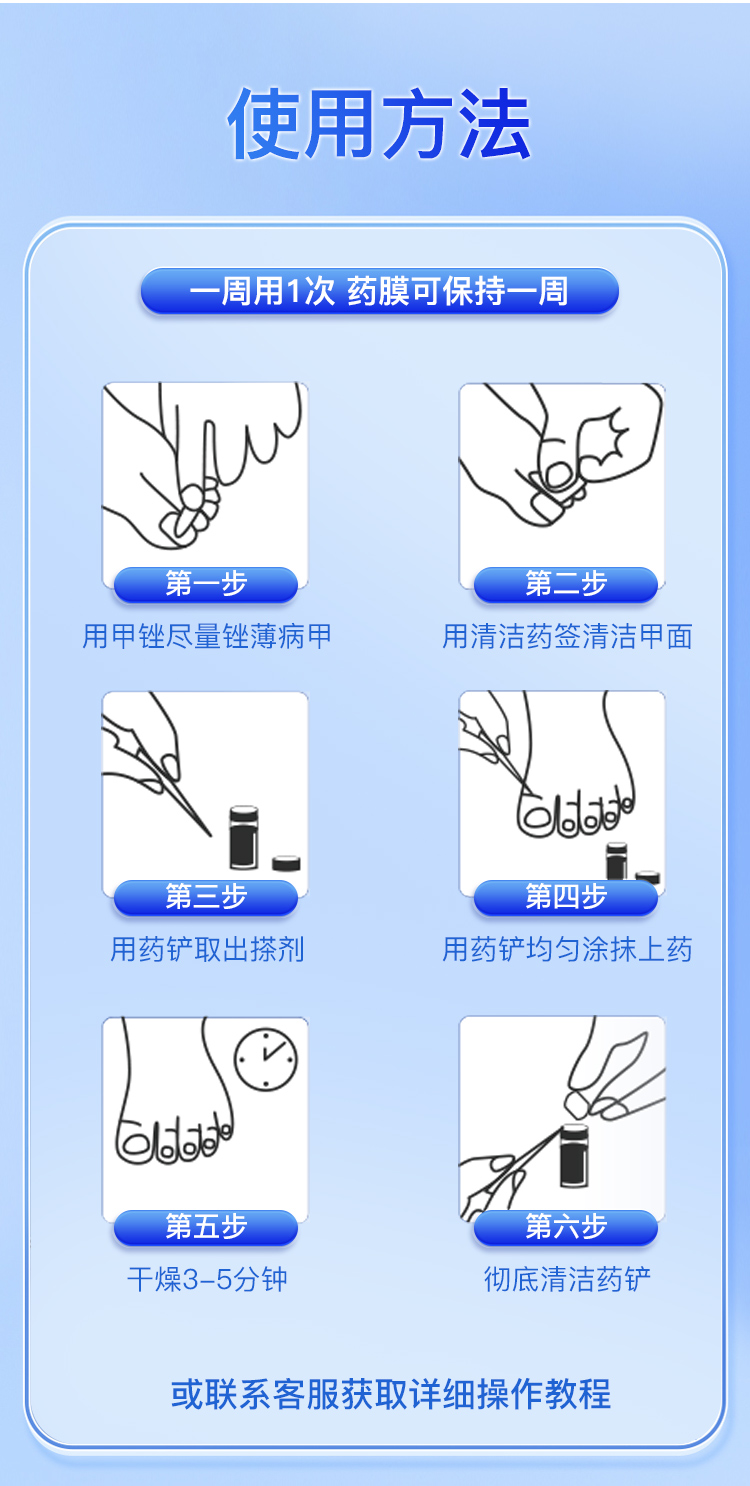 使用方法

一周用1次 药膜可保持一周

第一步
用甲锉尽量锉薄病甲

第二步
用清洁药签清洁甲面

第三步
用药铲取出搽剂

第四步
用药铲均匀涂抹上药

第五步
干燥3-5分钟

第六步
彻底清洁药铲

或联系客服获取详细操作教程