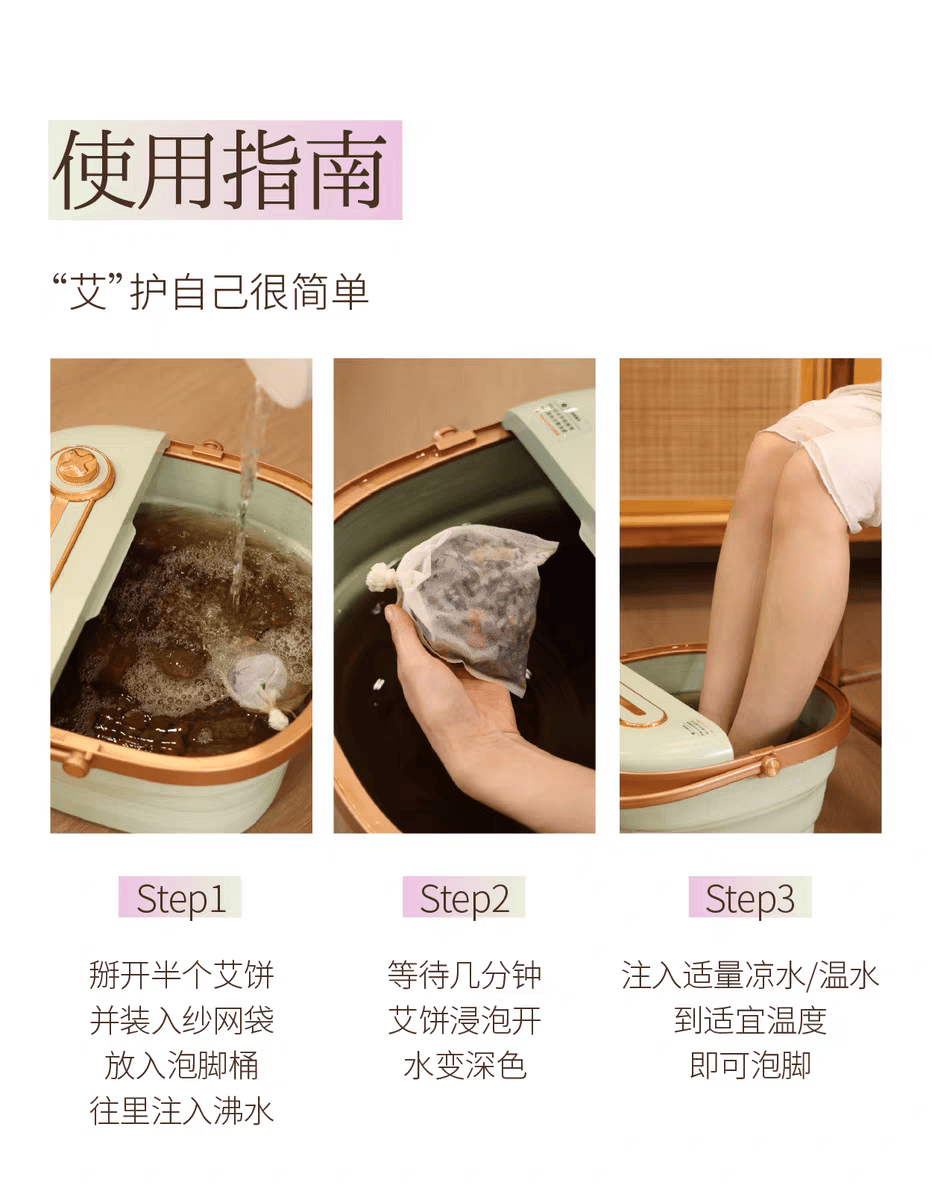 使用指南

“艾”护自己很简单

Step1

掰开半个艾饼
并装入纱网袋
放入泡脚桶
往里注入沸水

Step2

等待几分钟
艾饼浸泡开
水变深色

Step3

注入适量凉水/温水
到适宜温度
即可泡脚