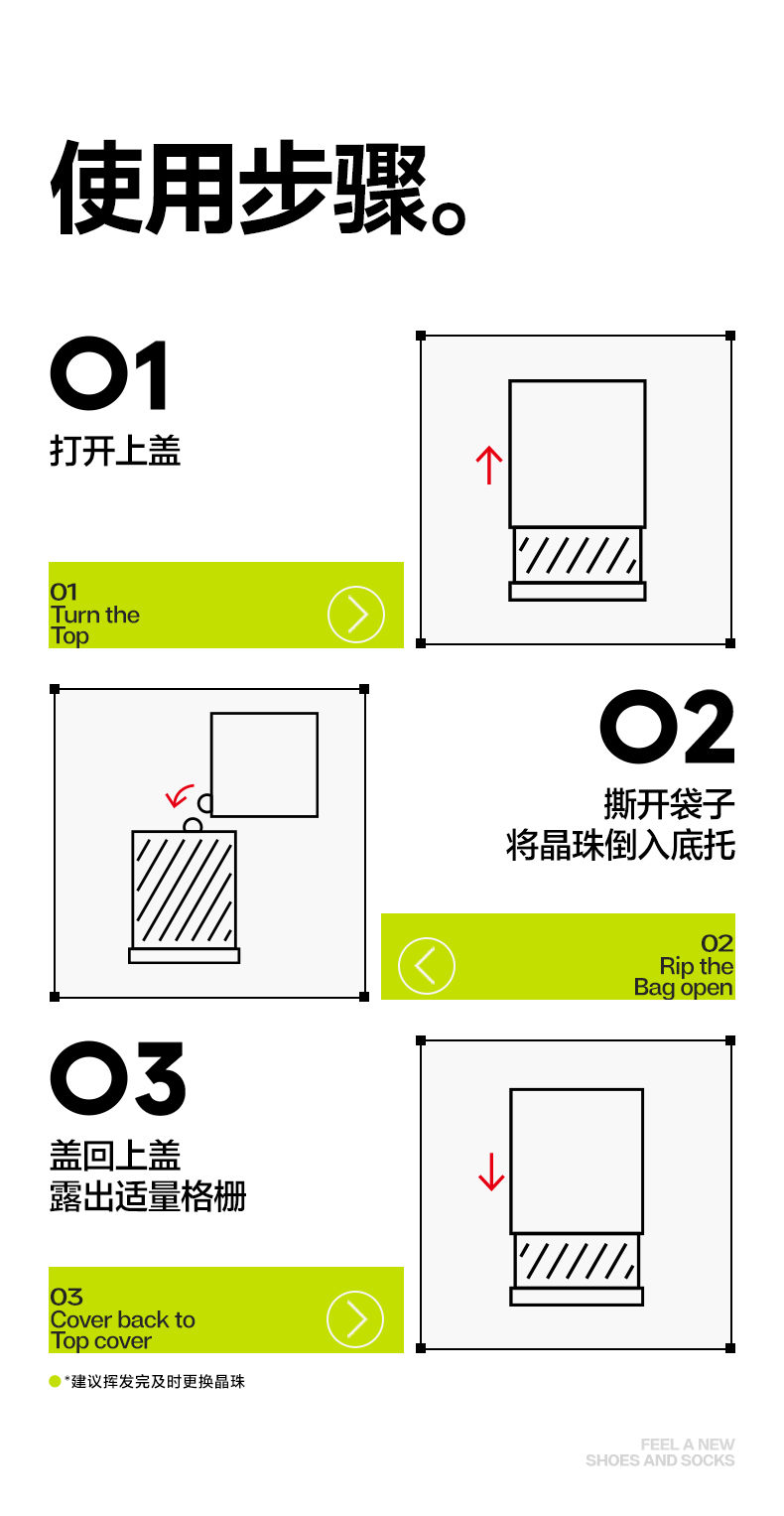 使用步骤。

01
打开上盖

01
Turn the
Top

02
撕开袋子
将晶珠倒入底托

02
Rip the
Bag open

03
盖回上盖
露出适量格栅

03
Cover back to
Top cover

*建议挥发完及时更换晶珠

FEEL A NEW
SHOES AND SOCKS