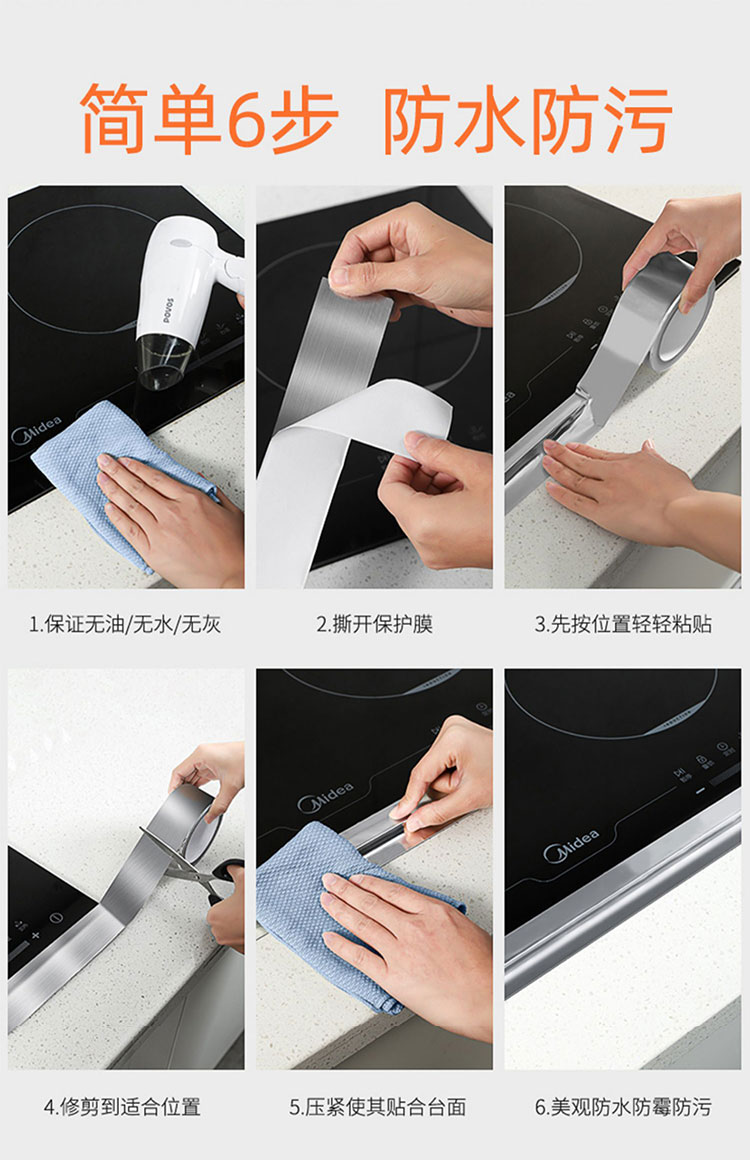 简单6步 防水防污

POVOS

Midea

1.保证无油/无水/无灰

2.撕开保护膜

3.先按位置轻轻粘贴

Midea

Midea

4.修剪到适合位置

5.压紧使其贴合台面

6.美观防水防霉防污