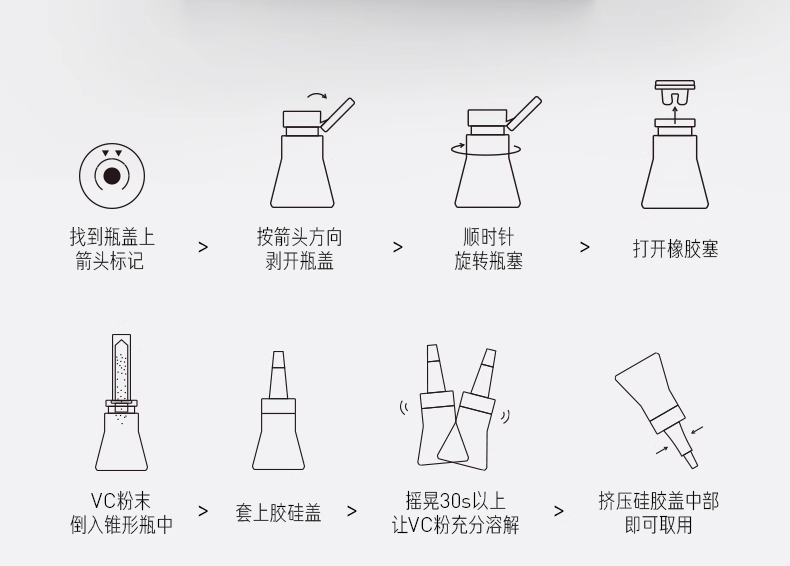 找到瓶盖上
箭头标记

>

按箭头方向
剥开瓶盖

>

顺时针
旋转瓶塞

>

打开橡胶塞

VC粉末
倒入锥形瓶中

>

套上胶硅盖

>

摇晃30s以上
让VC粉充分溶解

>

挤压硅胶盖中部
即可取用