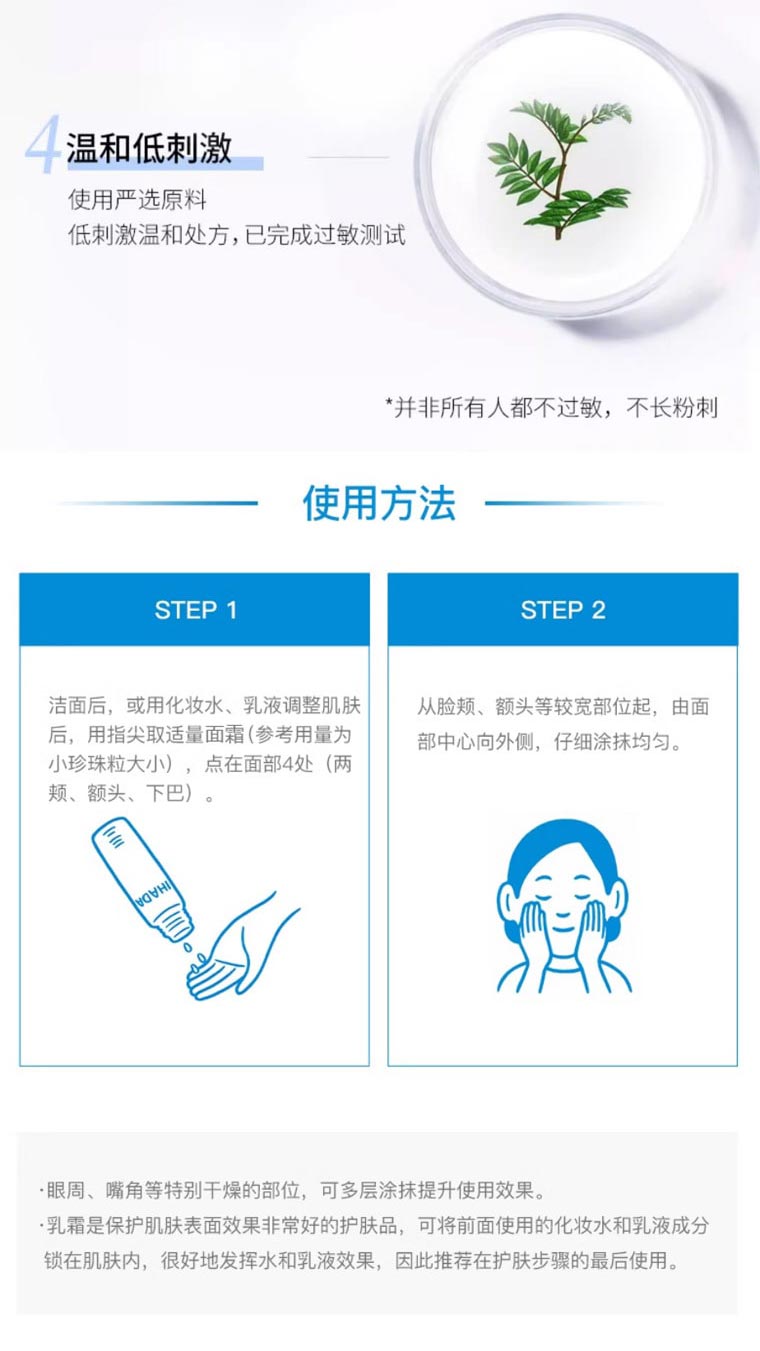 4 温和低刺激

使用严选原料
低刺激温和处方，已完成过敏测试

*并非所有人都不过敏，不长粉刺

使用方法

STEP 1

洁面后，或用化妆水、乳液调整肌肤后，用指尖取适量面霜（参考用量为小珍珠粒大小），点在面部4处（两颊、额头、下巴）。

IHADA

STEP 2

从脸颊、额头等较宽部位起，由面部中心向外侧，仔细涂抹均匀。

·眼周、嘴角等特别干燥的部位，可多层涂抹提升使用效果。
·乳霜是保护肌肤表面效果非常好的护肤品，可将前面使用的化妆水和乳液成分锁在肌肤内，很好地发挥水和乳液效果，因此推荐在护肤步骤的最后使用。