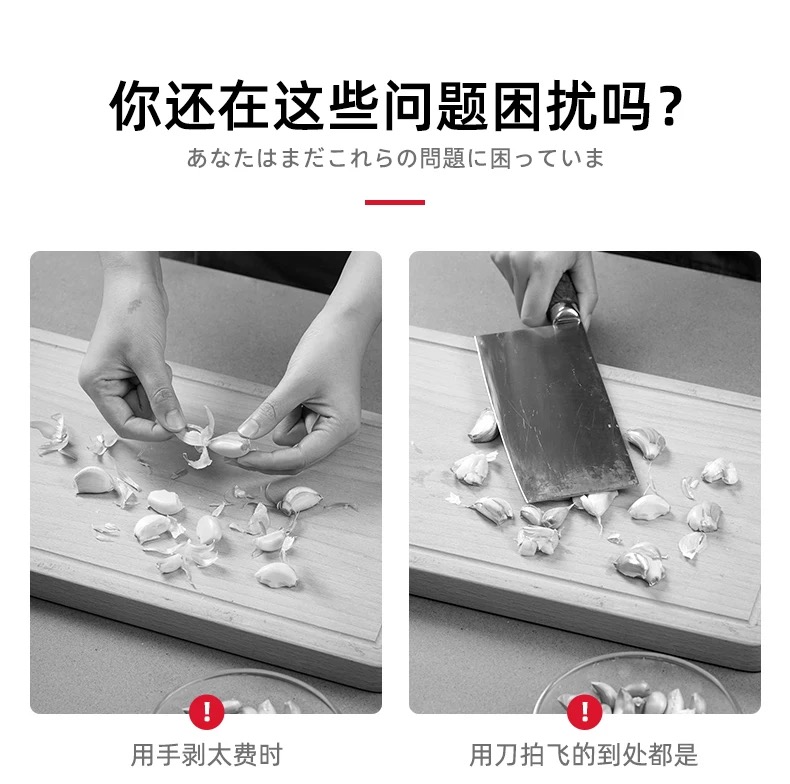 你还在这些问题困扰吗？
あなたはまだこれらの問題に困っていま

!
用手剥太费时

!
用刀拍飞的到处都是