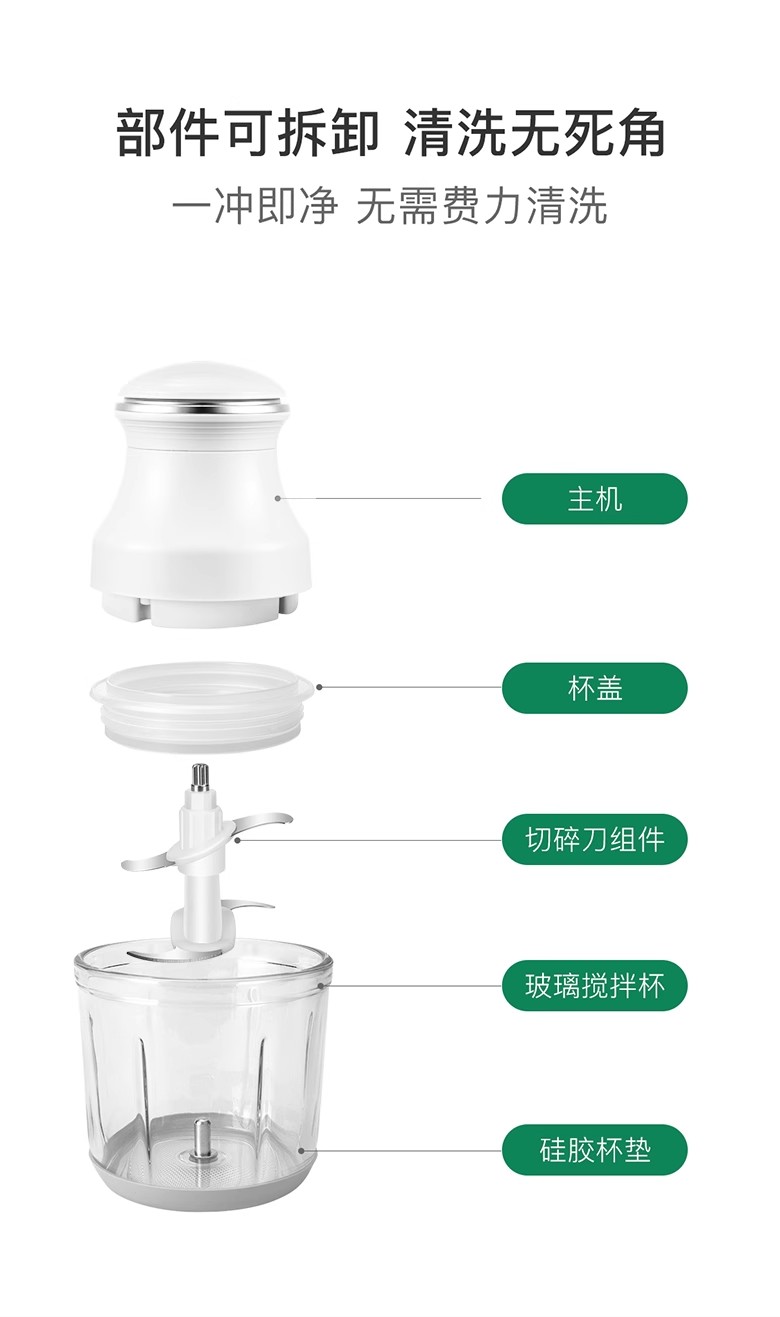 部件可拆卸 清洗无死角
一冲即净 无需费力清洗

主机

杯盖

切碎刀组件

玻璃搅拌杯

硅胶杯垫