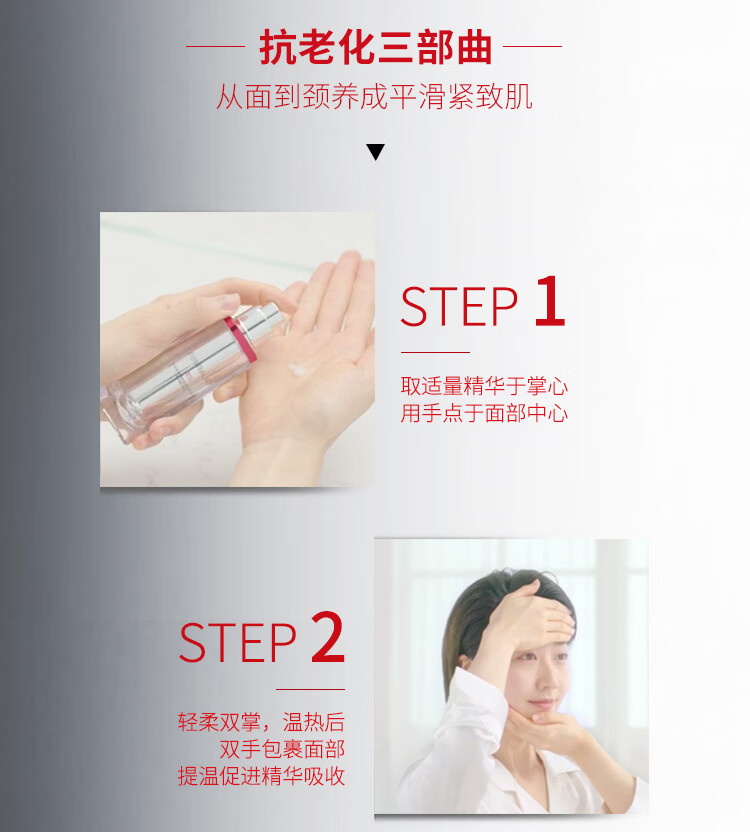 抗老化三部曲

从面到颈养成平滑紧致肌

STEP 1

取适量精华于掌心
用手点于面部中心

STEP 2

轻柔双掌，温热后
双手包裹面部
提温促进精华吸收