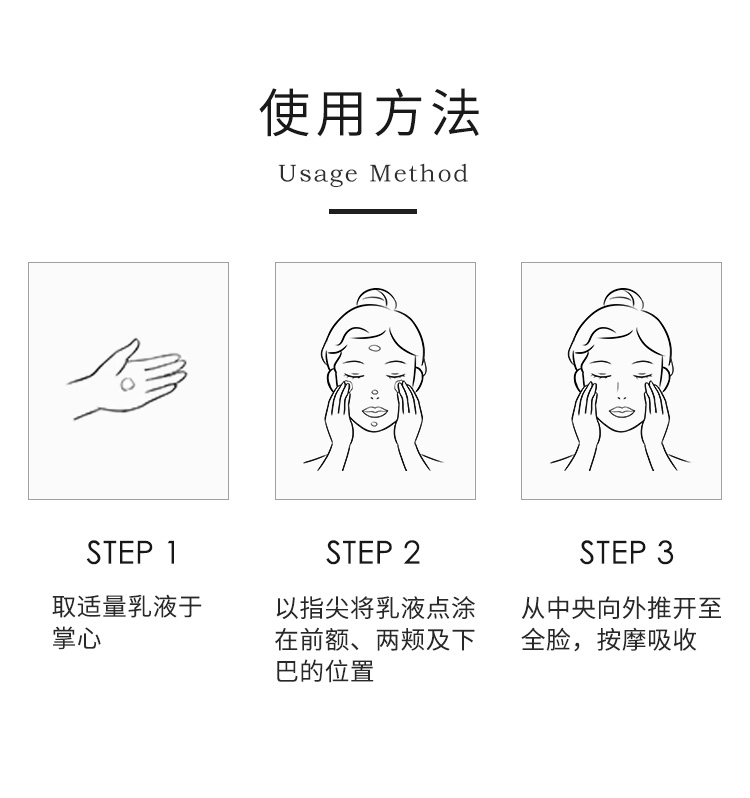 使用方法

Usage Method

STEP 1

取适量乳液于掌心

STEP 2

以指尖将乳液点涂在前额、两颊及下巴的位置

STEP 3

从中央向外推开至全脸，按摩吸收