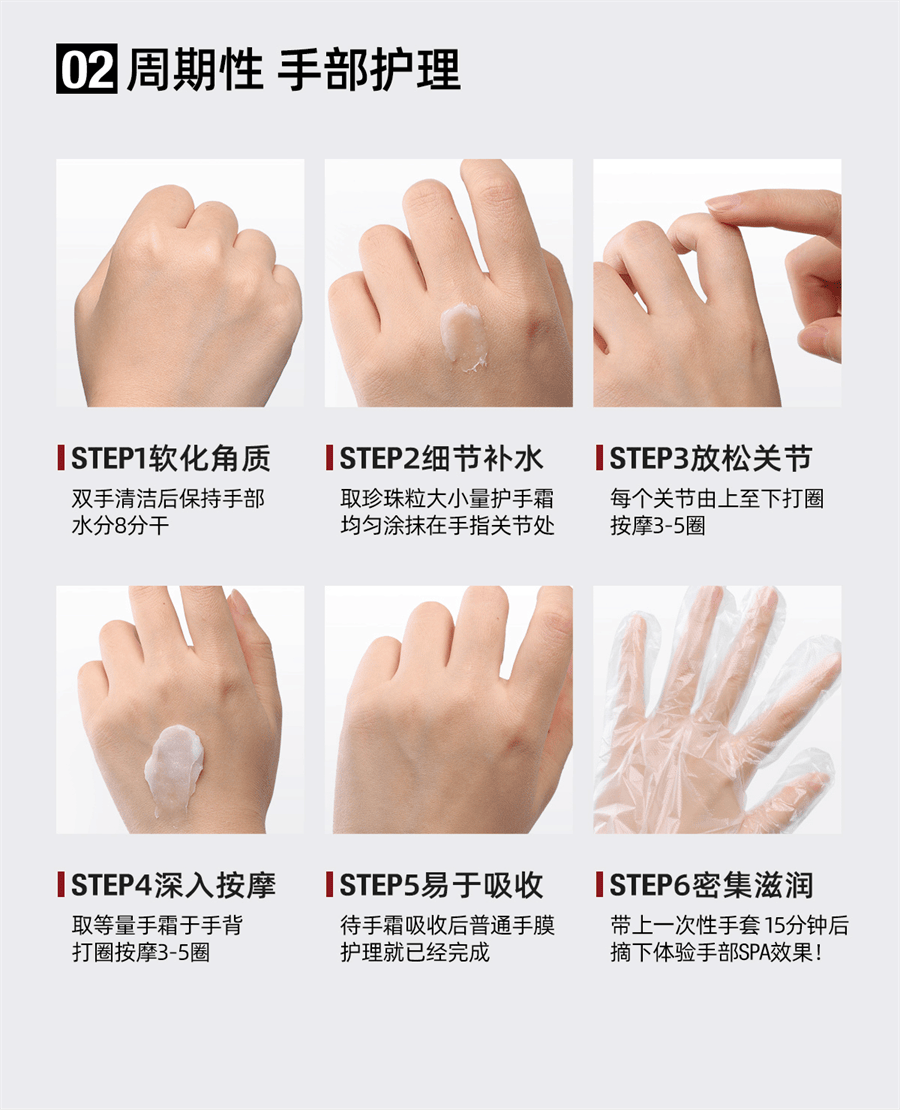 02 周期性 手部护理

STEP1软化角质
双手清洁后保持手部水分8分干

STEP2细节补水
取珍珠粒大小量护手霜均匀涂抹在手指关节处

STEP3放松关节
每个关节由上至下打圈按摩3-5圈

STEP4深入按摩
取等量手霜于手背打圈按摩3-5圈

STEP5易于吸收
待手霜吸收后普通手膜护理就已经完成

STEP6密集滋润
带上一次性手套 15分钟后摘下体验手部SPA效果！