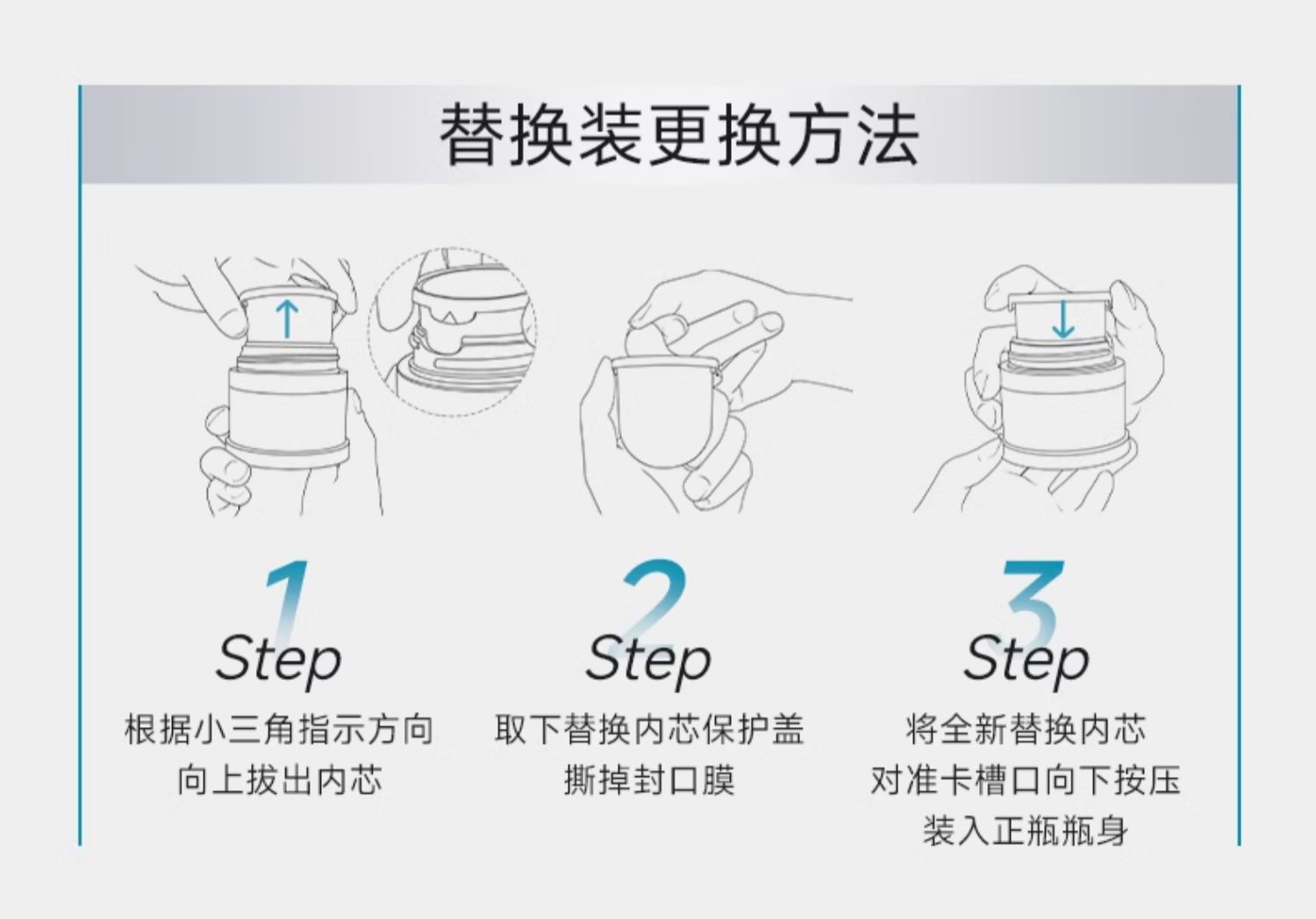 替换装更换方法

1 Step
根据小三角指示方向
向上拔出内芯

2 Step
取下替换内芯保护盖
撕掉封口膜

3 Step
将全新替换内芯
对准卡槽口向下按压
装入正瓶瓶身