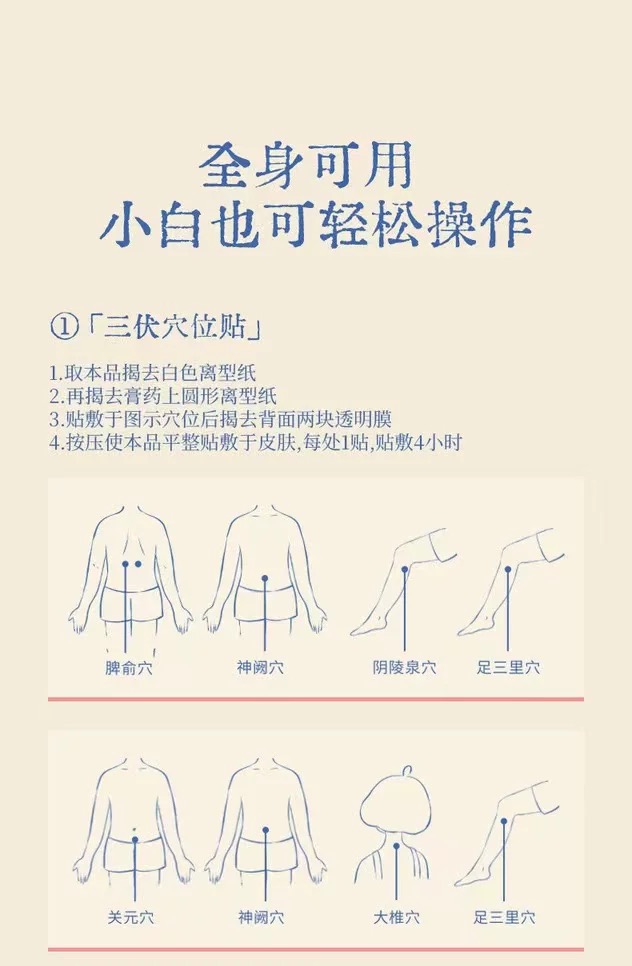 全身可用
小白也可轻松操作

①「三伏穴位贴」

1.取本品揭去白色离型纸
2.再揭去膏药上圆形离型纸
3.贴敷于图示穴位后揭去背面两块透明膜
4.按压使本品平整贴敷于皮肤,每处1贴,贴敷4小时

脾俞穴 神阙穴 阴陵泉穴 足三里穴

关元穴 神阙穴 大椎穴 足三里穴