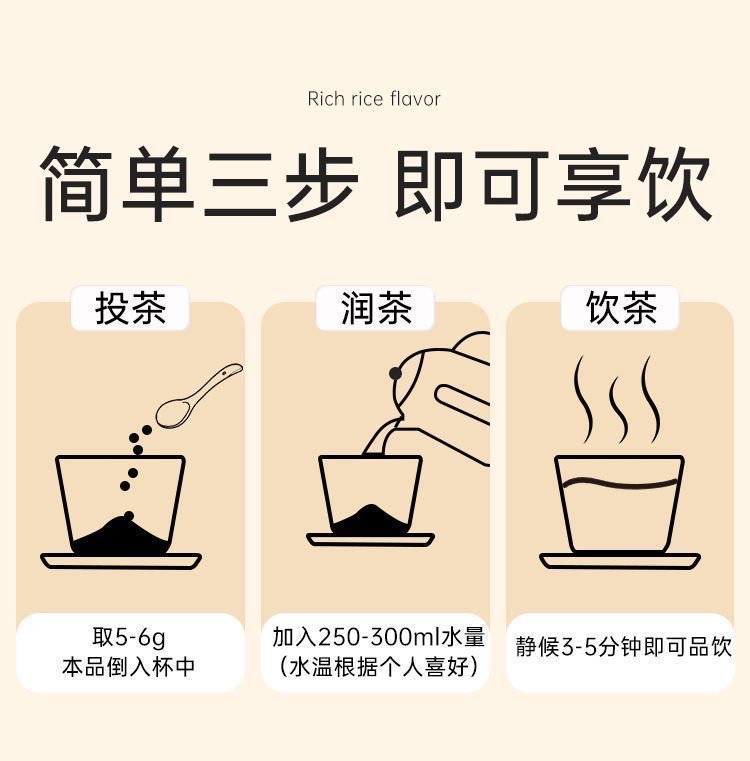 Rich rice flavor

简单三步 即可享饮

投茶

取5-6g
本品倒入杯中

润茶

加入250-300ml水量
(水温根据个人喜好)

饮茶

静候3-5分钟即可品饮