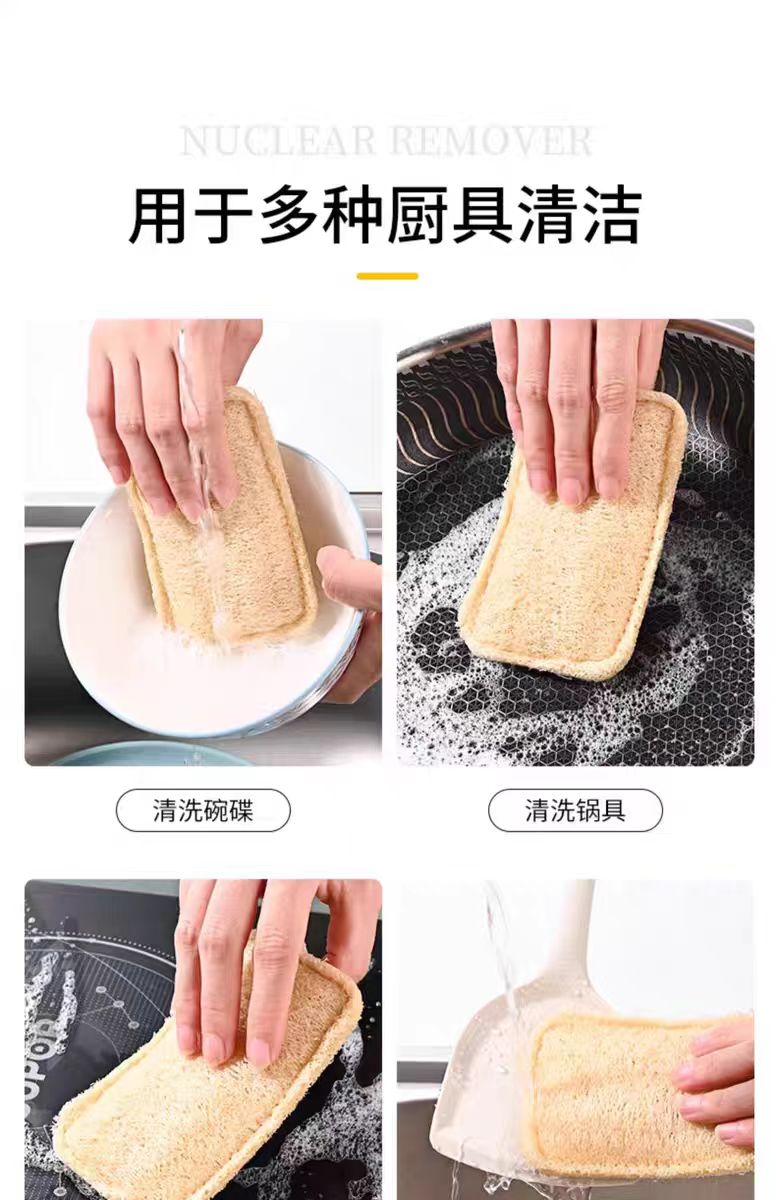 NUCLEAR REMOVER

用于多种厨具清洁

清洗碗碟

清洗锅具

SUPOR