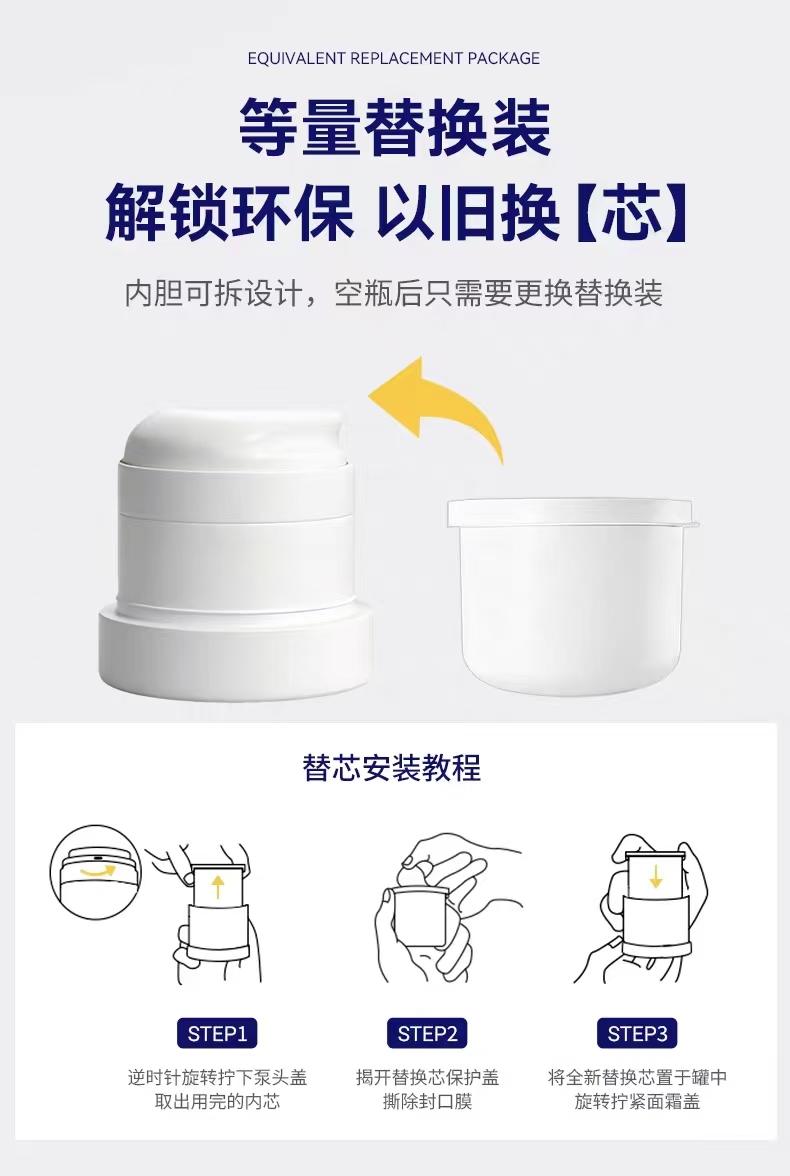 EQUIVALENT REPLACEMENT PACKAGE

等量替换装

解锁环保 以旧换【芯】

内胆可拆设计，空瓶后只需要更换替换装

替芯安装教程

STEP1

逆时针旋转拧下泵头盖
取出用完的内芯

STEP2

揭开替换芯保护盖
撕除封口膜

STEP3

将全新替换芯置于罐中
旋转拧紧面霜盖