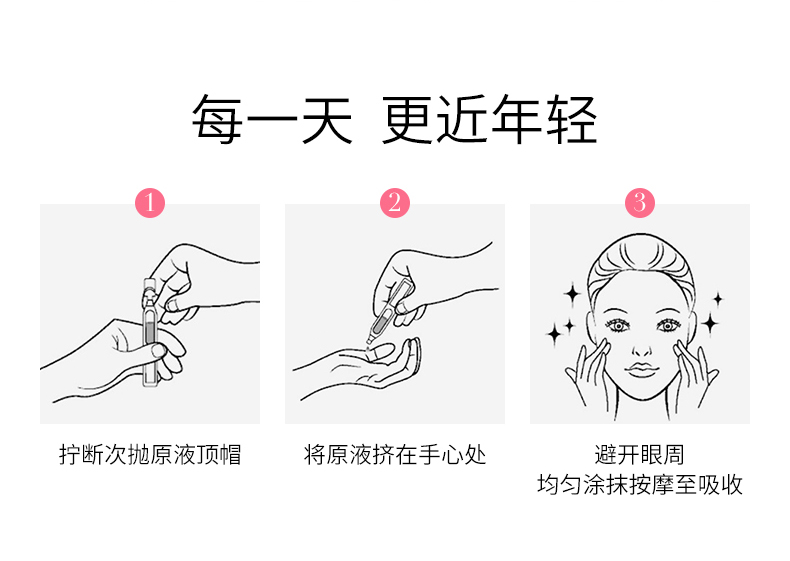 每一天 更近年轻

1

拧断次抛原液顶帽

2

将原液挤在手心处

3

避开眼周
均匀涂抹按摩至吸收