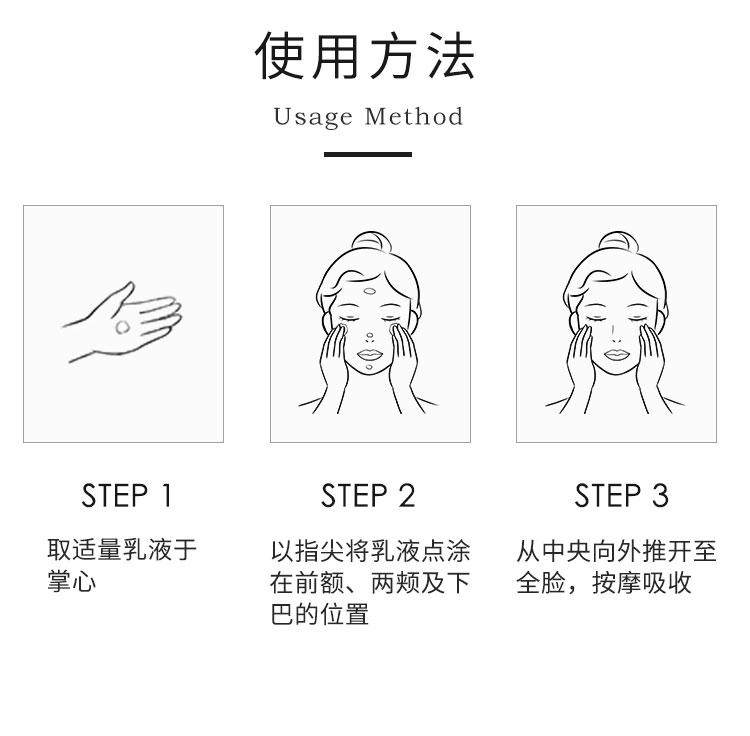 使用方法

Usage Method

STEP 1

取适量乳液于掌心

STEP 2

以指尖将乳液点涂在前额、两颊及下巴的位置

STEP 3

从中央向外推开至全脸，按摩吸收